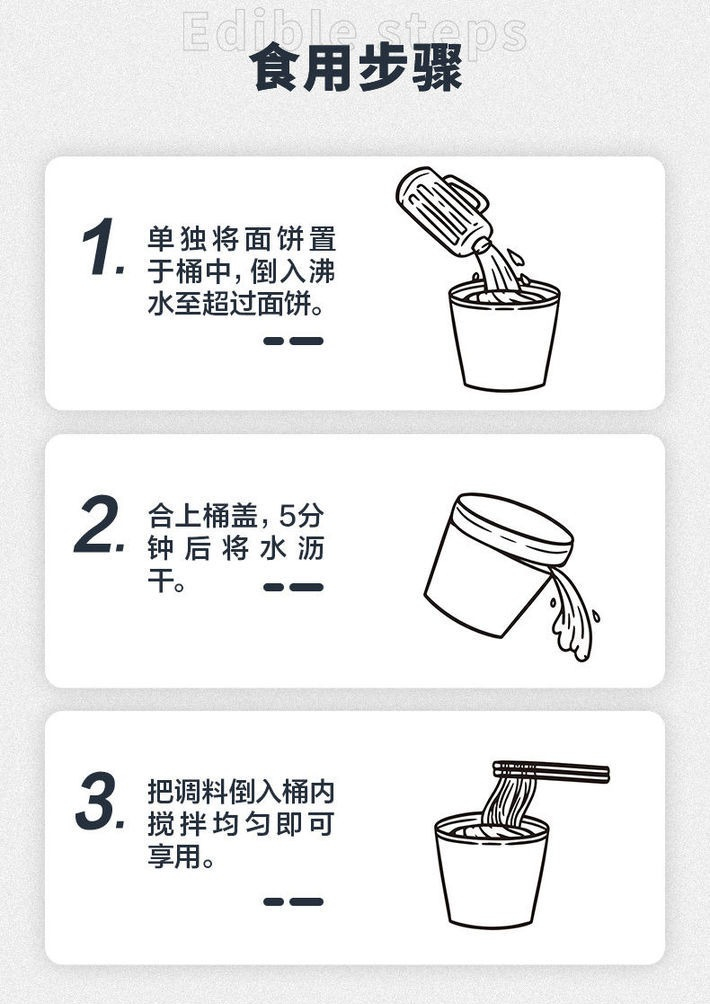 Edible steps

食用步骤

1. 单独将面饼置于桶中，倒入沸水至超过面饼。

2. 合上桶盖，5分钟后将水沥干。

3. 把调料倒入桶内搅拌均匀即可享用。