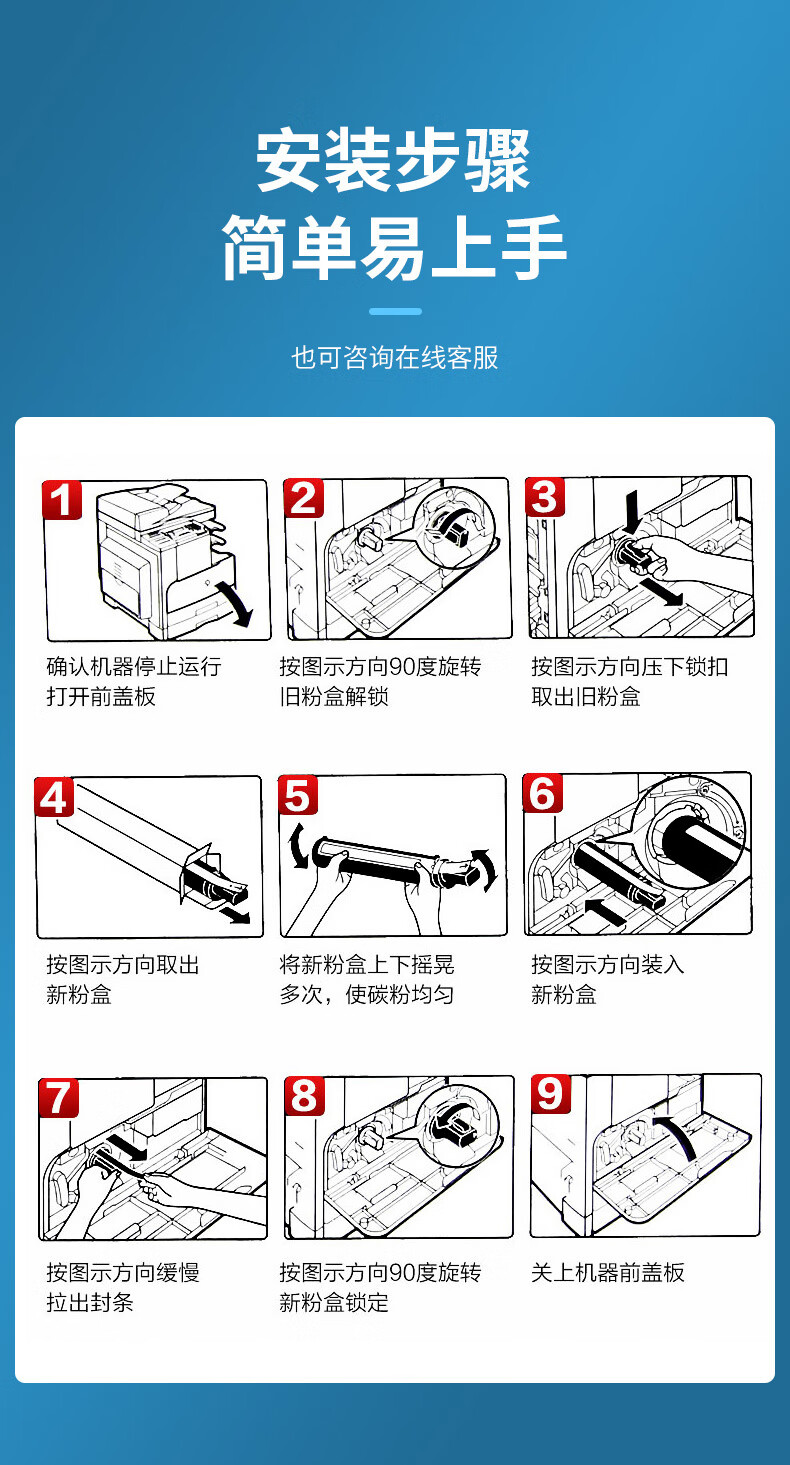 安装步骤
简单易上手

也可咨询在线客服

1
确认机器停止运行
打开前盖板

2
按图示方向90度旋转
旧粉盒解锁

3
按图示方向压下锁扣
取出旧粉盒

4
按图示方向取出
新粉盒

5
将新粉盒上下摇晃
多次，使碳粉均匀

6
按图示方向装入
新粉盒

7
按图示方向缓慢
拉出封条

8
按图示方向90度旋转
新粉盒锁定

9
关上机器前盖板