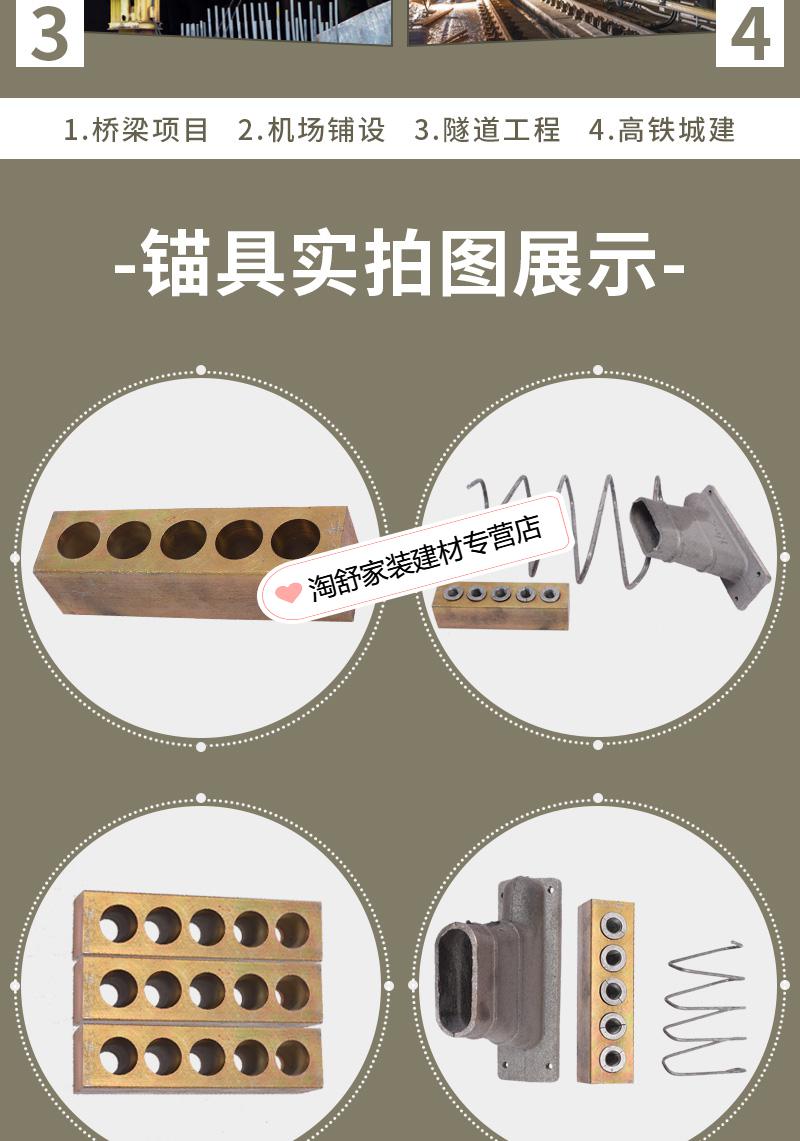 3

4

1.桥梁项目 2.机场铺设 3.隧道工程 4.高铁城建

-锚具实拍图展示-

淘舒家装建材专营店