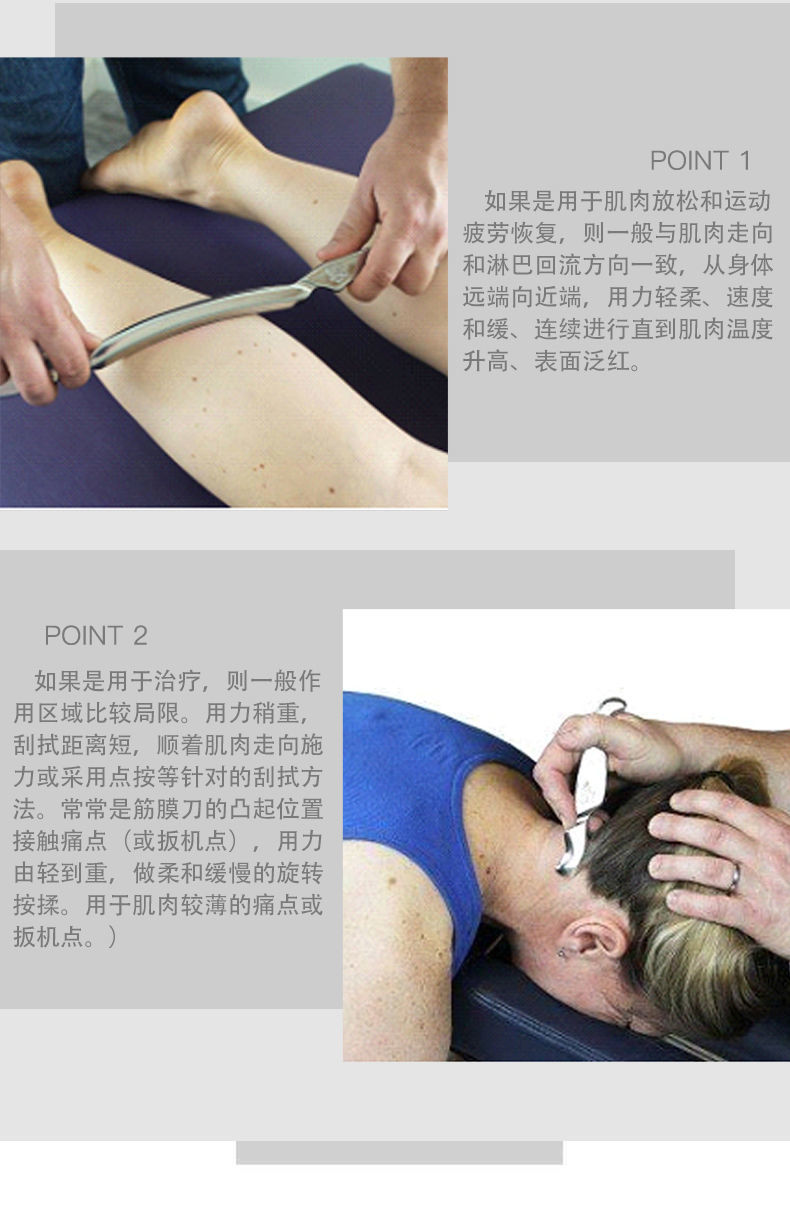 POINT 1

如果是用于肌肉放松和运动疲劳恢复，则一般与肌肉走向和淋巴回流方向一致，从身体远端向近端，用力轻柔、速度和缓、连续进行直到肌肉温度升高、表面泛红。

POINT 2

如果是用于治疗，则一般作用区域比较局限。用力稍重，刮拭距离短，顺着肌肉走向施力或采用点按等针对的刮拭方法。常常是筋膜刀的凸起位置接触痛点（或扳机点），用力由轻到重，做柔和缓慢的旋转按揉。用于肌肉较薄的痛点或扳机点。）