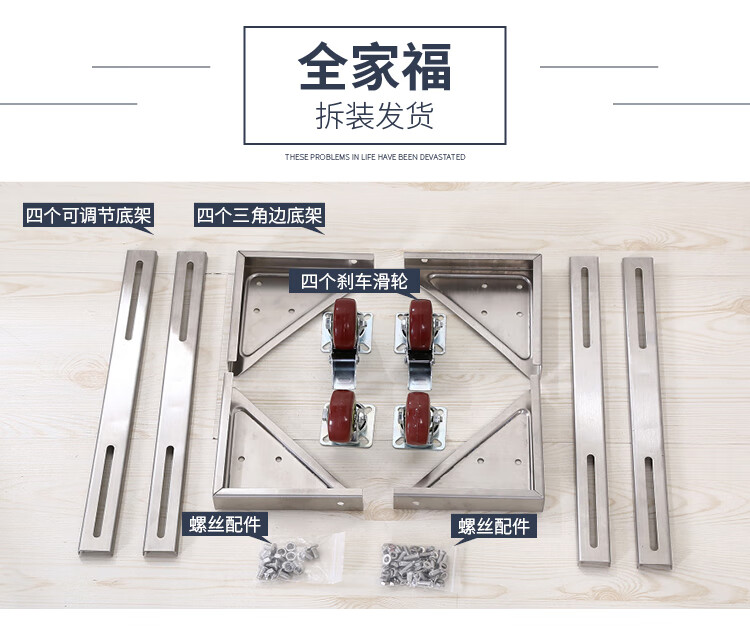 全家福
拆装发货

THESE PROBLEMS IN LIFE HAVE BEEN DEVASTATED

四个可调节底架

四个三角边底架

四个刹车滑轮

螺丝配件

螺丝配件