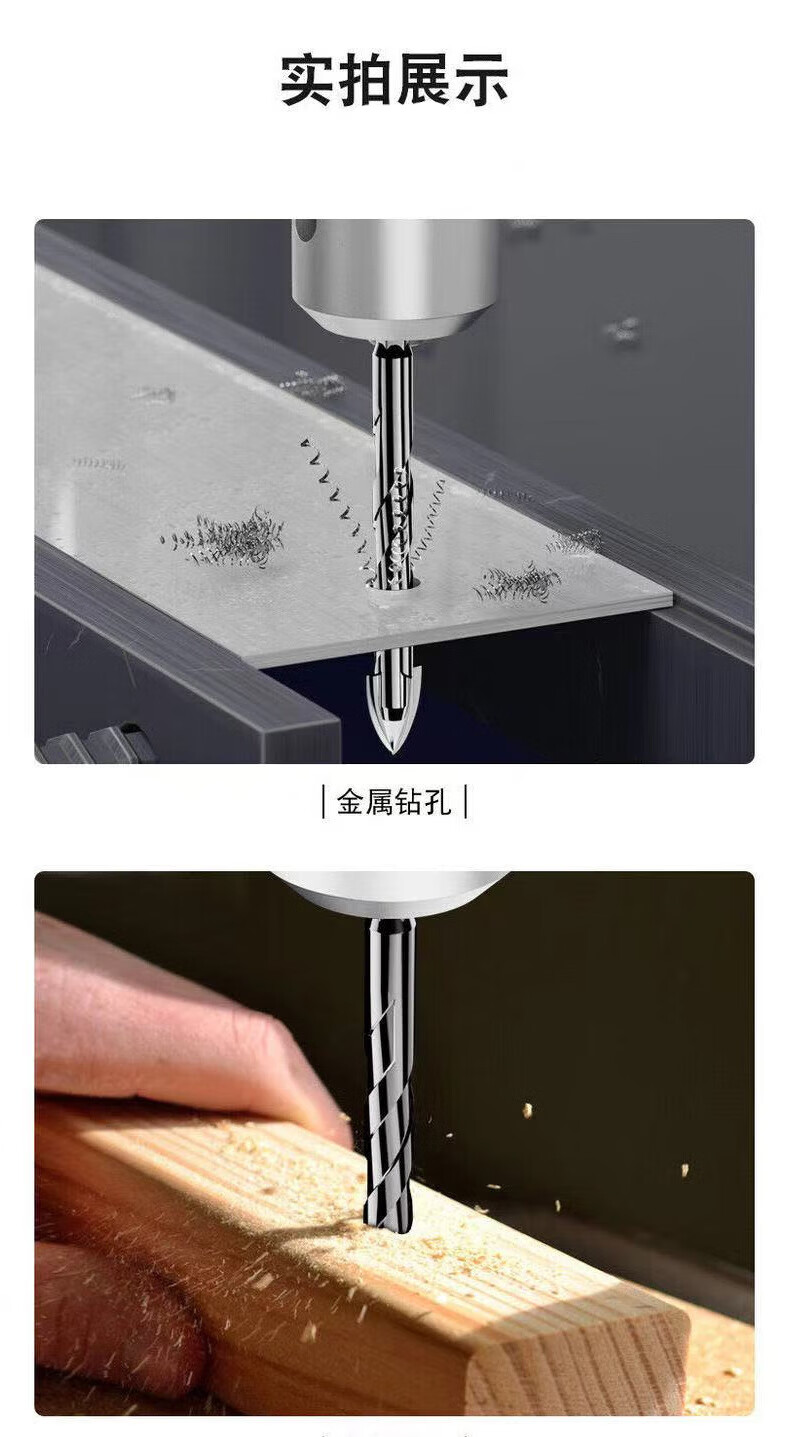 实拍展示

| 金属钻孔 |