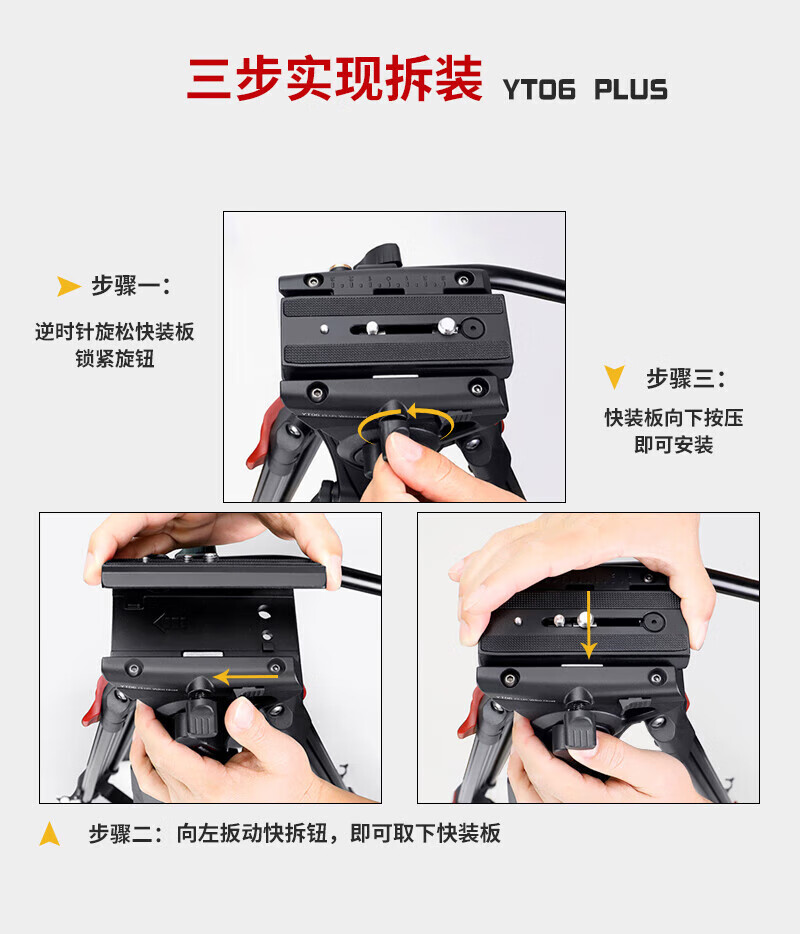 三步实现拆装 YT06 PLUS

步骤一：
逆时针旋松快装板锁紧旋钮

步骤三：
快装板向下按压即可安装

步骤二：向左扳动快拆钮，即可取下快装板