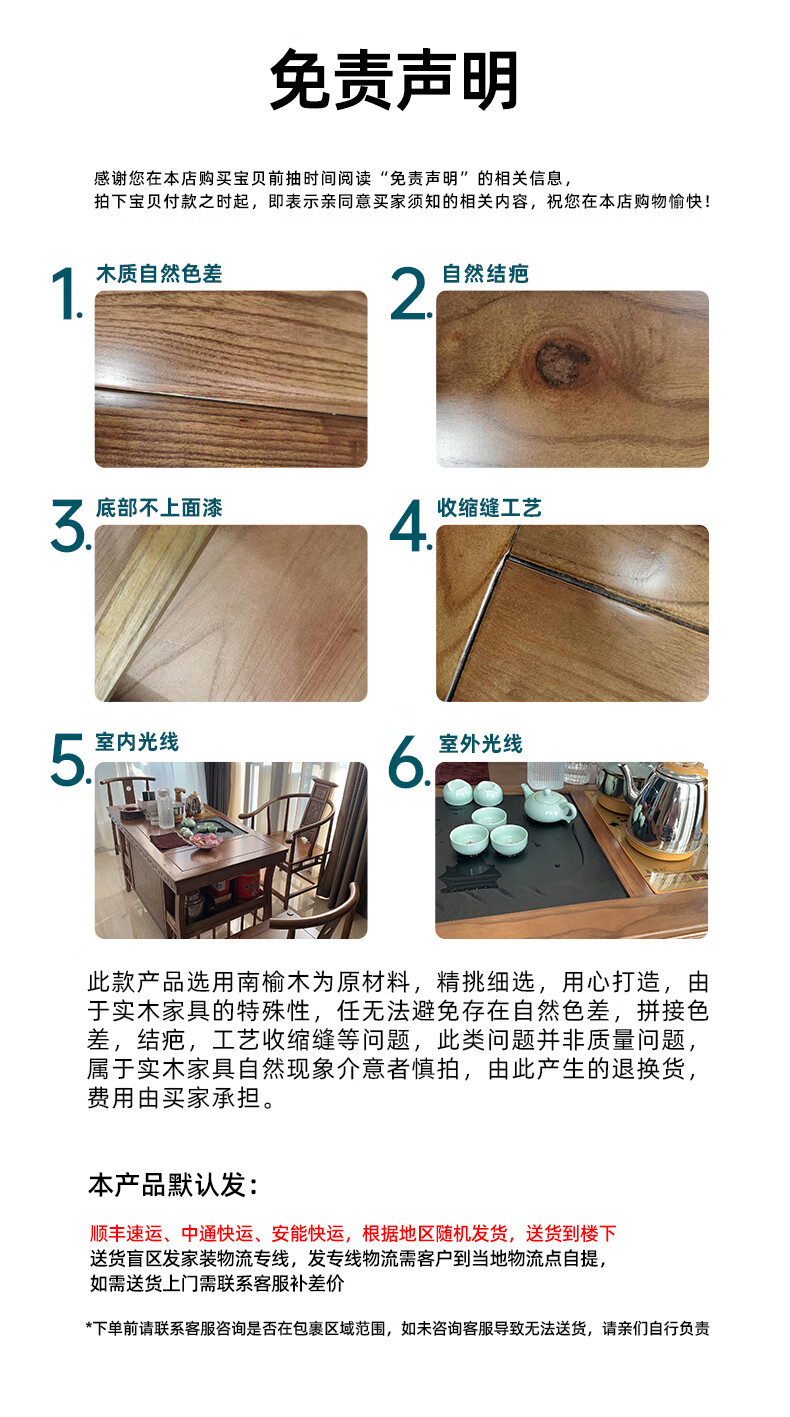 免责声明

感谢您在本店购买宝贝前抽时间阅读“免责声明”的相关信息，
拍下宝贝付款之时起，即表示亲同意买家须知的相关内容，祝您在本店购物愉快！

1. 木质自然色差

2. 自然结疤

3. 底部不上面漆

4. 收缩缝工艺

5. 室内光线

6. 室外光线

此款产品选用南榆木为原材料，精挑细选，用心打造，由于实木家具的特殊性，任无法避免存在自然色差，拼接色差，结疤，工艺收缩缝等问题，此类问题并非质量问题，属于实木家具自然现象介意者慎拍，由此产生的退换货，费用由买家承担。

本产品默认发：

顺丰速运、中通快运、安能快运，根据地区随机发货，送货到楼下
送货盲区发家装物流专线，发专线物流需客户到当地物流点自提，
如需送货上门需联系客服补差价

*下单前请联系客服咨询是否在包裹区域范围，如未咨询客服导致无法送货，请亲们自行负责