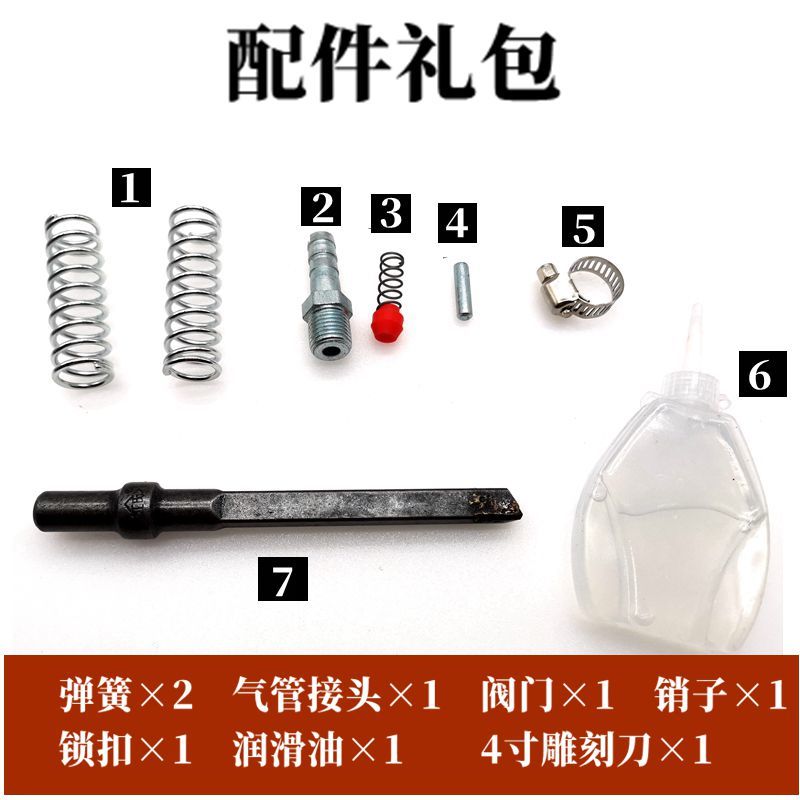 配件礼包

1

2

3

4

5

6

7

弹簧×2　气管接头×1　阀门×1　销子×1
锁扣×1　润滑油×1　4寸雕刻刀×1