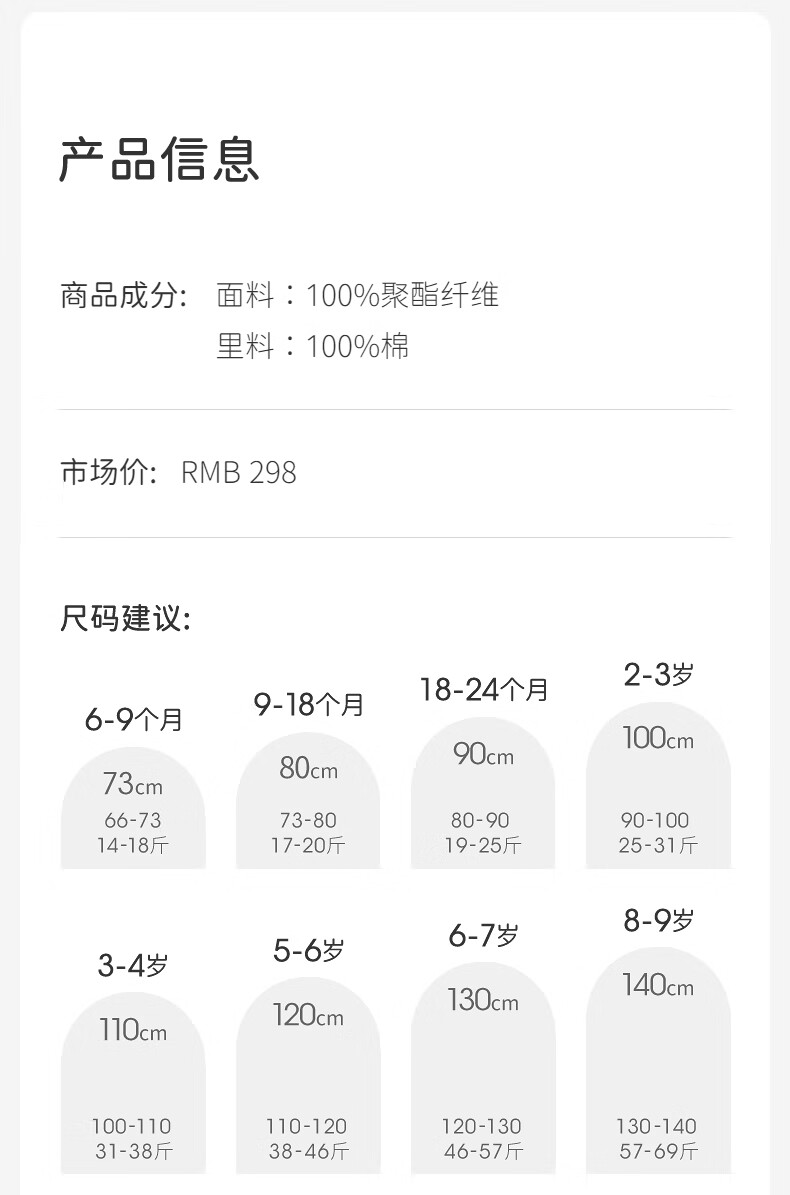 产品信息

商品成分: 面料：100%聚酯纤维
里料：100%棉

市场价: RMB 298

尺码建议:

6-9个月
73cm
66-73
14-18斤

9-18个月
80cm
73-80
17-20斤

18-24个月
90cm
80-90
19-25斤

2-3岁
100cm
90-100
25-31斤

3-4岁
110cm
100-110
31-38斤

5-6岁
120cm
110-120
38-46斤

6-7岁
130cm
120-130
46-57斤

8-9岁
140cm
130-140
57-69斤