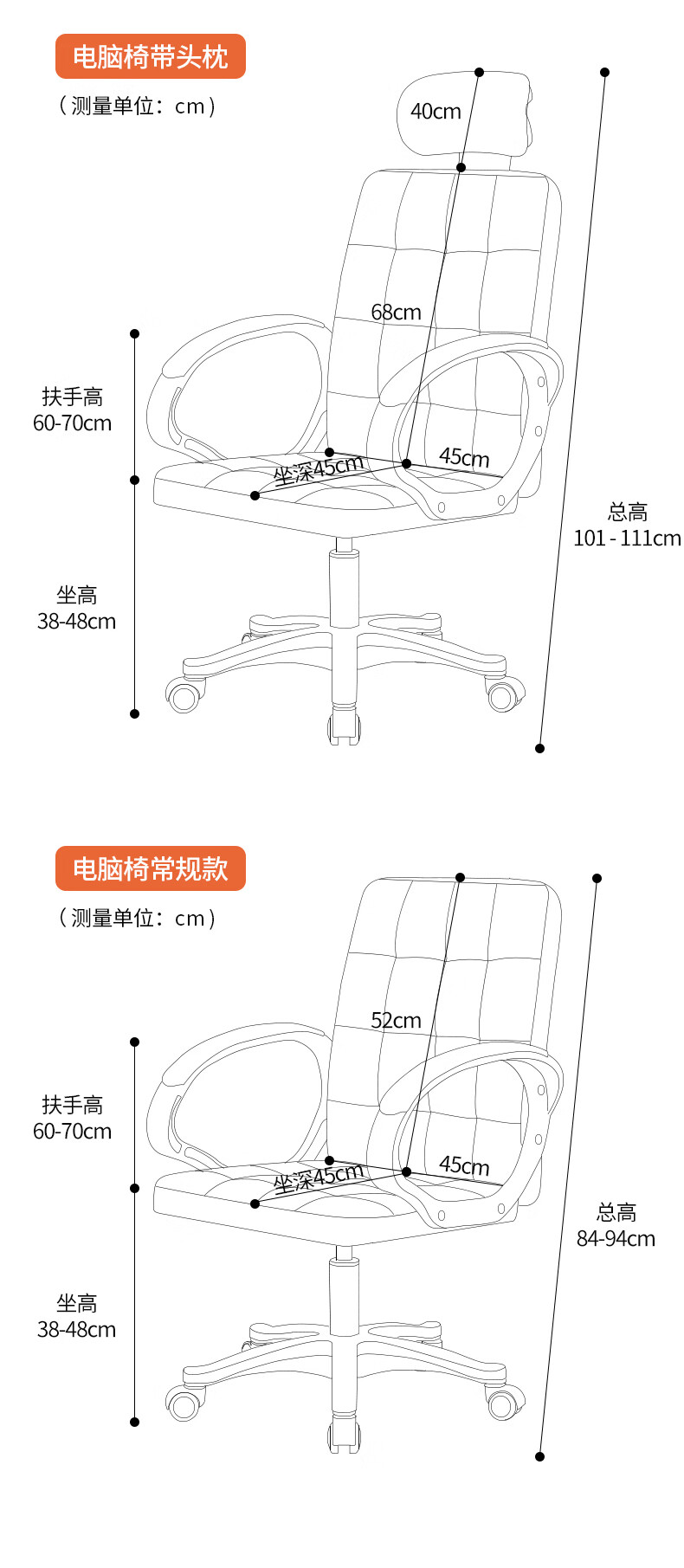 电脑椅带头枕
（测量单位：cm）

40cm

68cm

扶手高
60-70cm

坐深45cm

45cm

总高
101 - 111cm

坐高
38-48cm

电脑椅常规款
（测量单位：cm）

52cm

扶手高
60-70cm

坐深45cm

45cm

总高
84-94cm

坐高
38-48cm