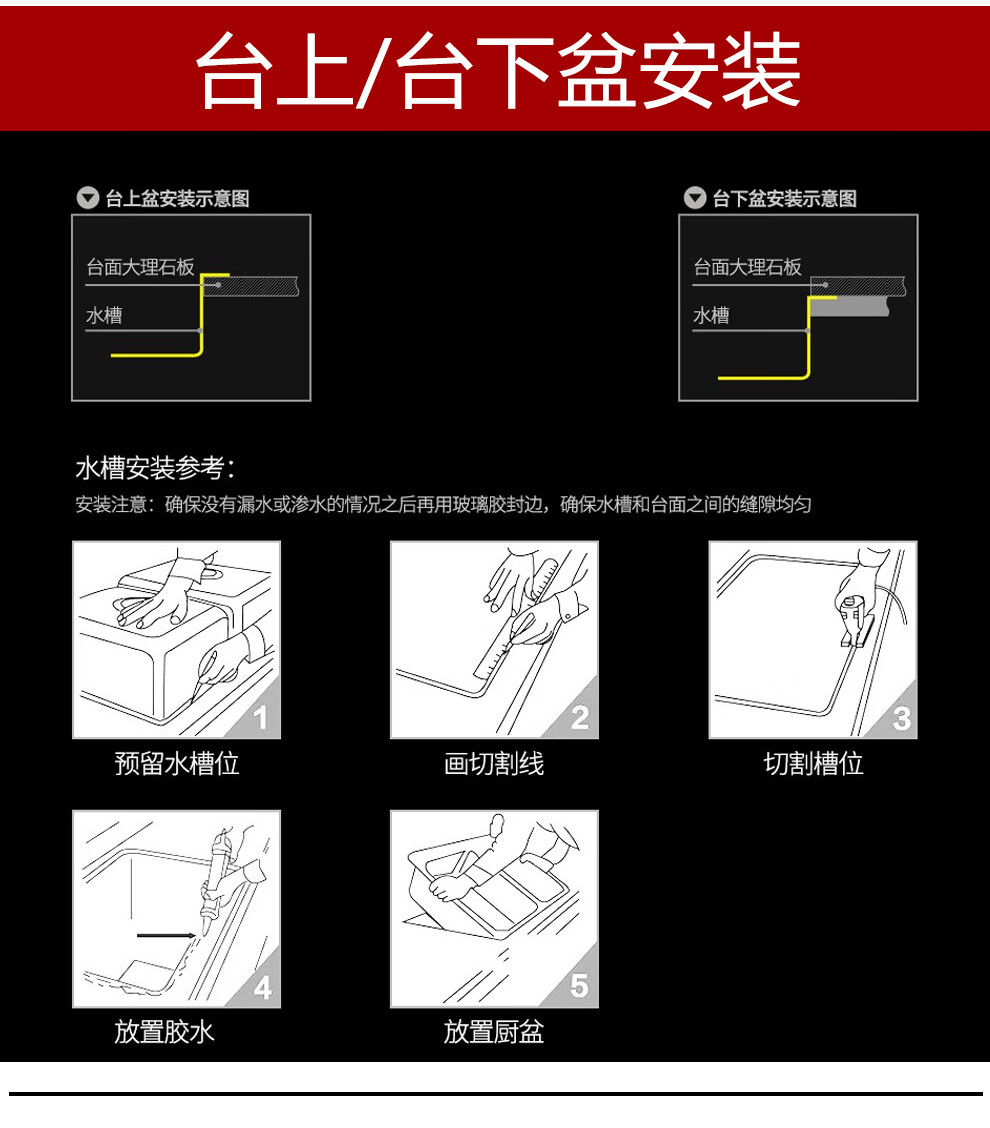 台上/台下盆安装

台上盆安装示意图

台面大理石板

水槽

台下盆安装示意图

台面大理石板

水槽

水槽安装参考：

安装注意：确保没有漏水或渗水的情况之后再用玻璃胶封边，确保水槽和台面之间的缝隙均匀

1

预留水槽位

2

画切割线

3

切割槽位

4

放置胶水

5

放置厨盆