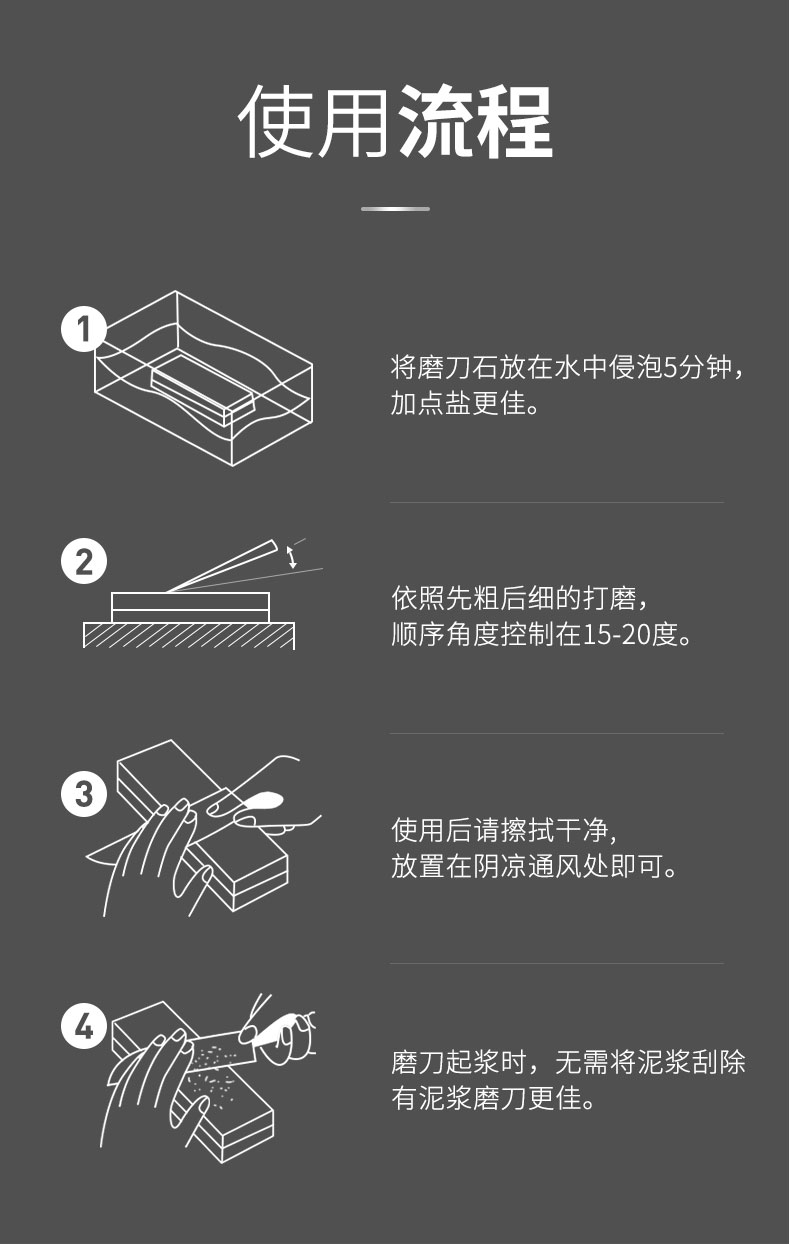 使用流程

1

将磨刀石放在水中侵泡5分钟，加点盐更佳。

2

依照先粗后细的打磨，顺序角度控制在15-20度。

3

使用后请擦拭干净，放置在阴凉通风处即可。

4

磨刀起浆时，无需将泥浆刮除有泥浆磨刀更佳。