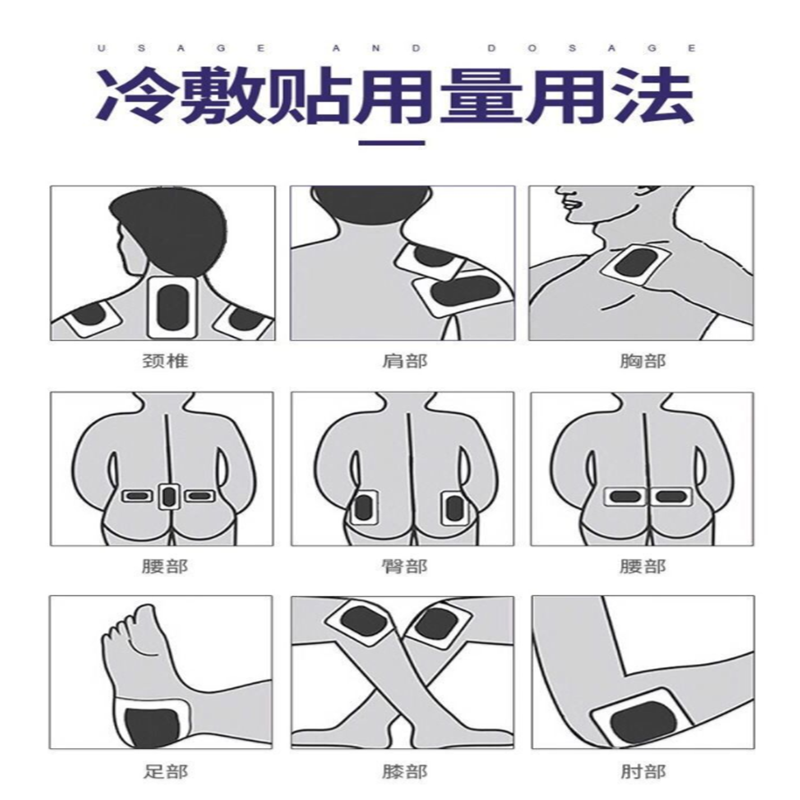 USAGE AND DOSAGE

冷敷贴用量用法

颈椎

肩部

胸部

腰部

臀部

腰部

足部

膝部

肘部