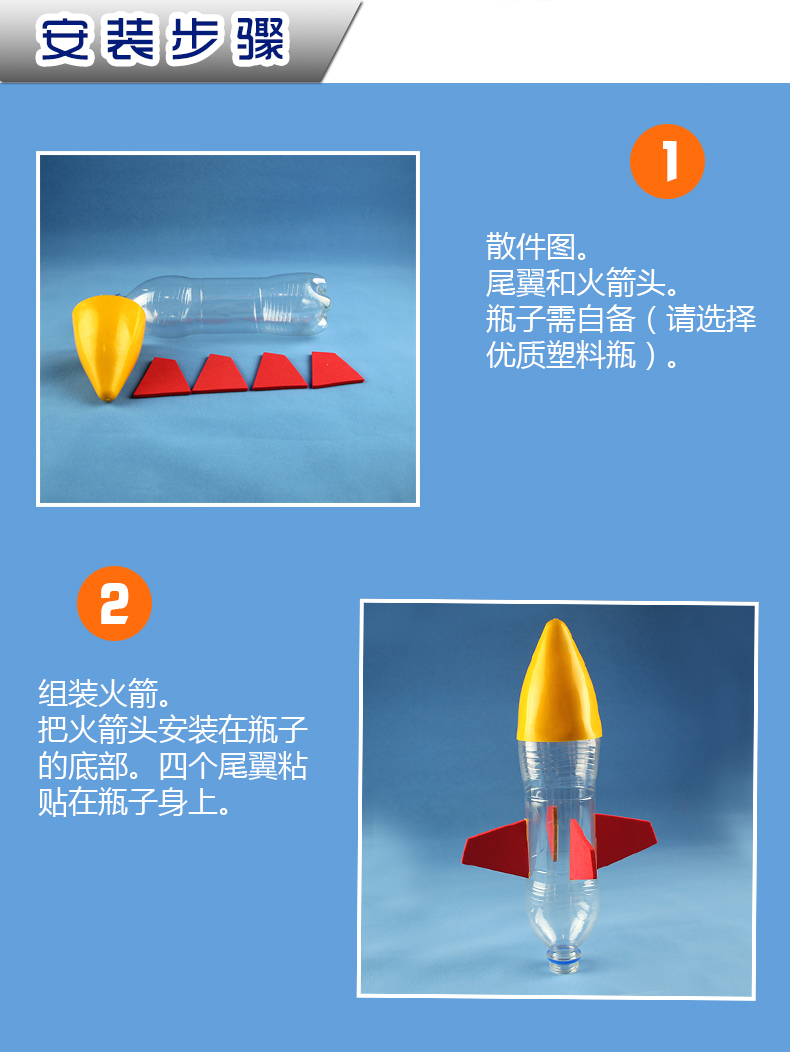 安装步骤

1

散件图。
尾翼和火箭头。
瓶子需自备（请选择优质塑料瓶）。

2

组装火箭。
把火箭头安装在瓶子的底部。四个尾翼粘贴在瓶子身上。