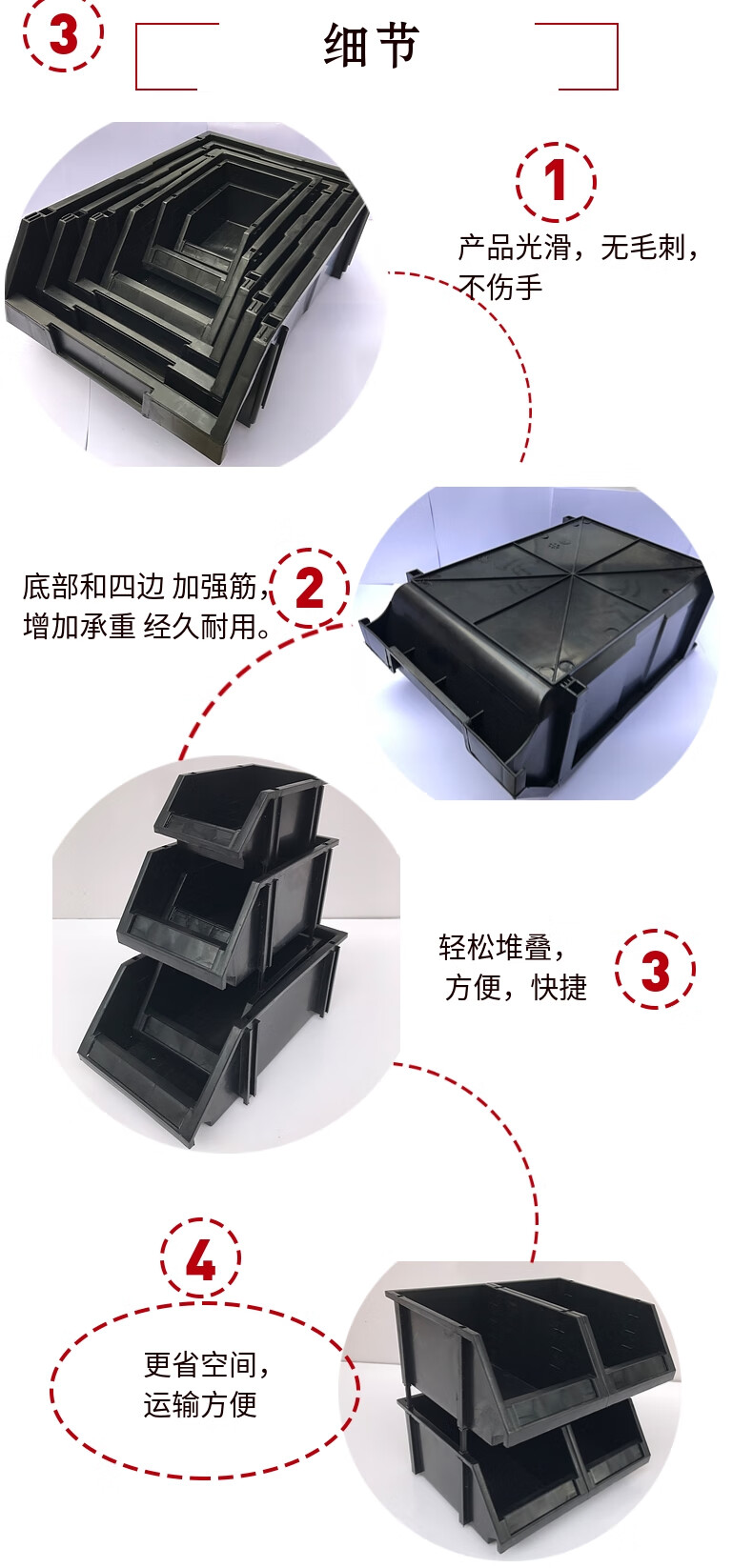 3

细节

1

产品光滑，无毛刺，不伤手

底部和四边 加强筋，增加承重 经久耐用。

2

轻松堆叠，方便，快捷

3

4

更省空间，运输方便