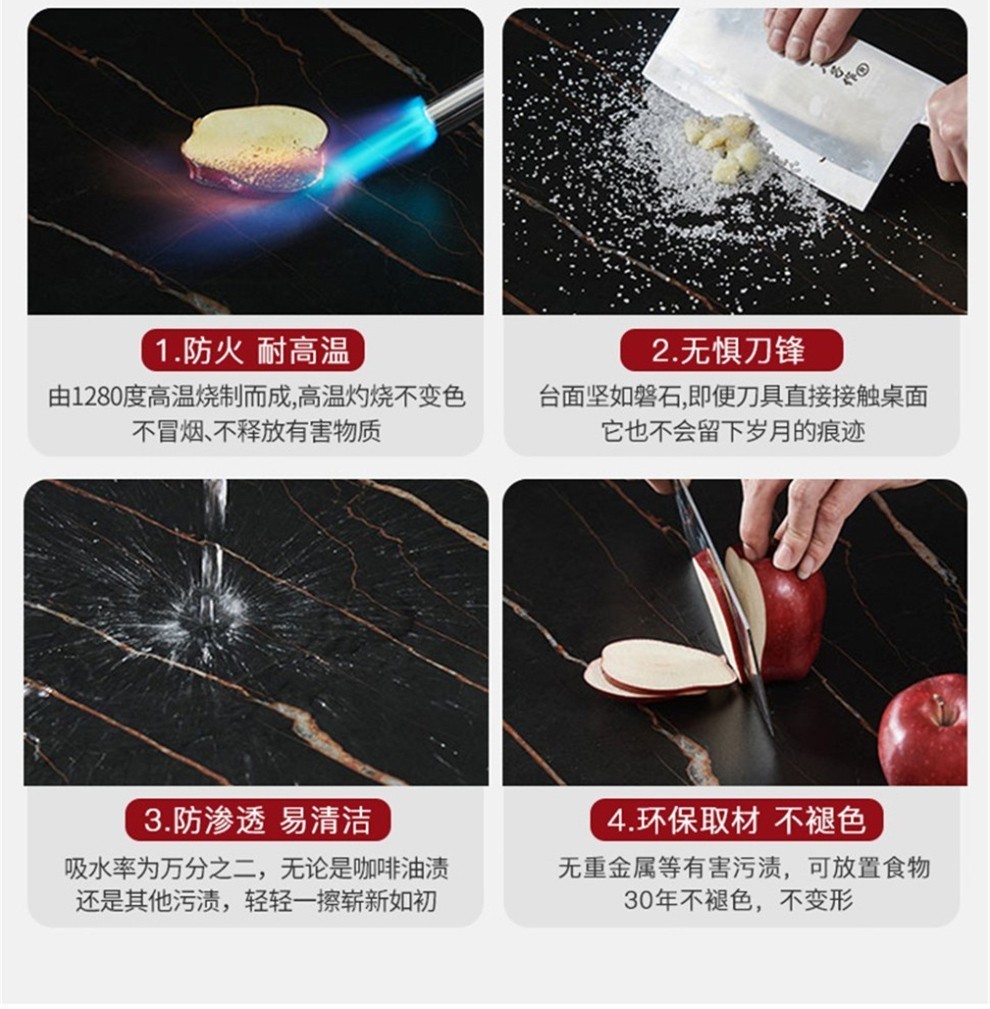 1.防火 耐高温

由1280度高温烧制而成,高温灼烧不变色
不冒烟、不释放有害物质

2.无惧刀锋

台面坚如磐石,即便刀具直接接触桌面
它也不会留下岁月的痕迹

3.防渗透 易清洁

吸水率为万分之二，无论是咖啡油渍
还是其他污渍，轻轻一擦崭新如初

4.环保取材 不褪色

无重金属等有害污渍，可放置食物
30年不褪色，不变形