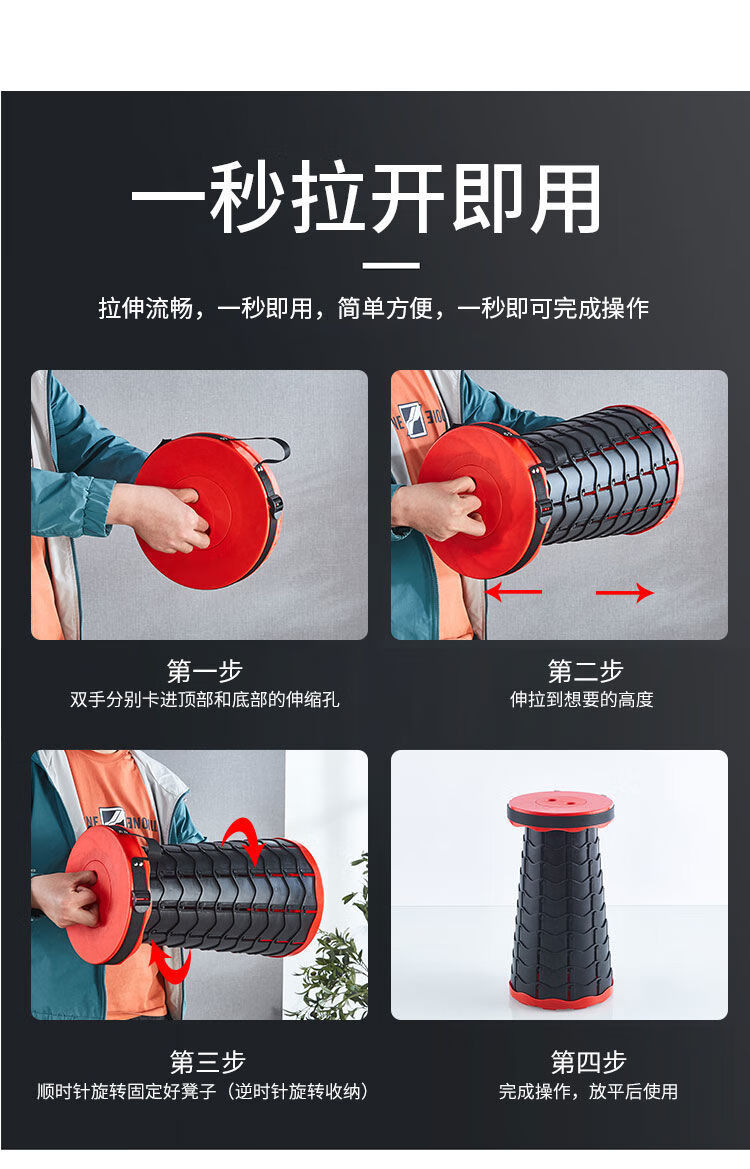 一秒拉开即用

拉伸流畅，一秒即用，简单方便，一秒即可完成操作

第一步
双手分别卡进顶部和底部的伸缩孔

第二步
伸拉到想要的高度

第三步
顺时针旋转固定好凳子（逆时针旋转收纳）

第四步
完成操作，放平后使用