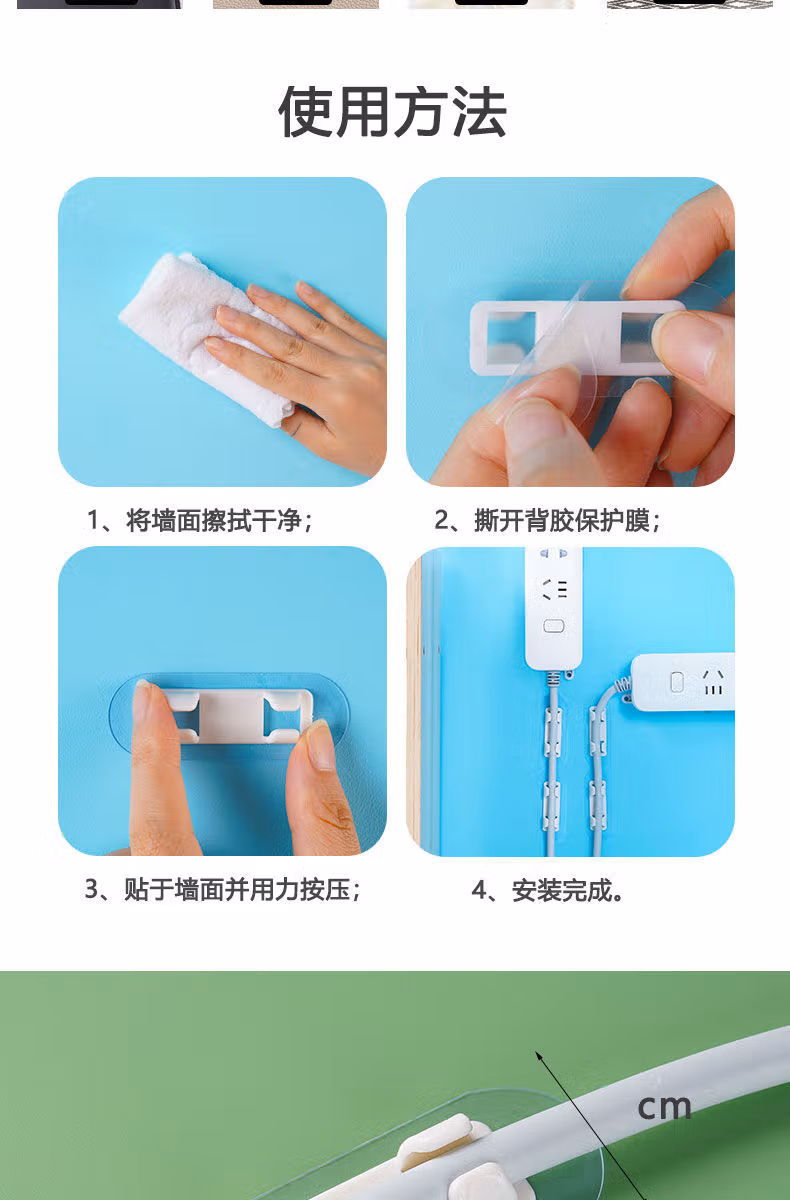 使用方法

1、将墙面擦拭干净；

2、撕开背胶保护膜；

3、贴于墙面并用力按压；

4、安装完成。

cm