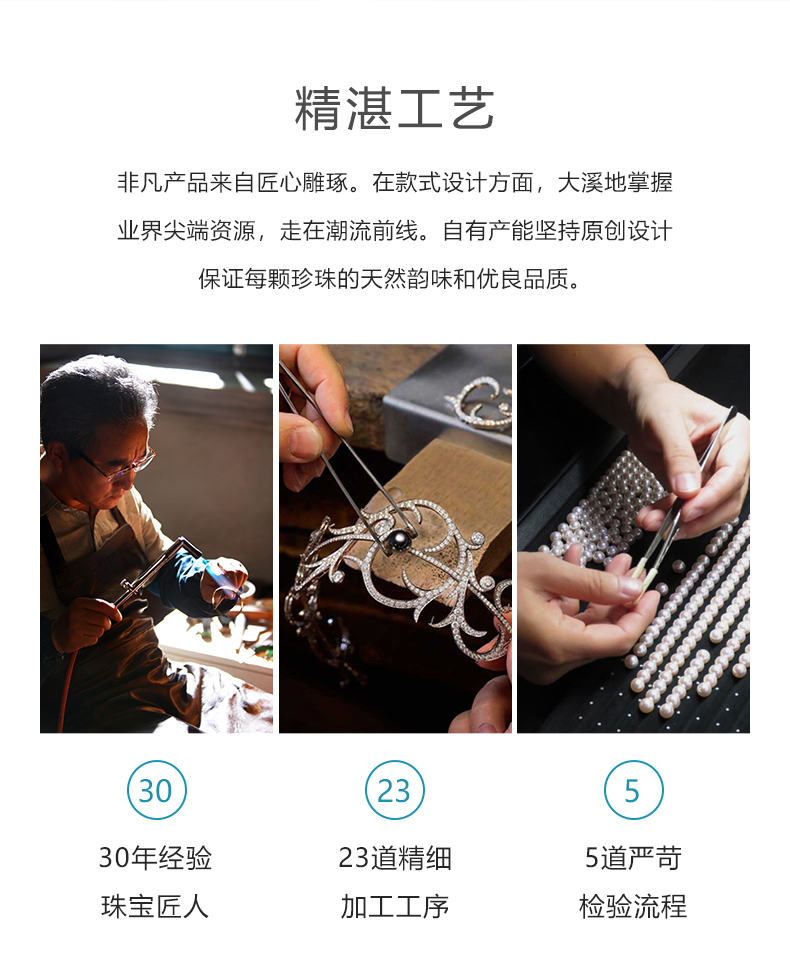 精湛工艺

非凡产品来自匠心雕琢。在款式设计方面，大溪地掌握业界尖端资源，走在潮流前线。自有产能坚持原创设计保证每颗珍珠的天然韵味和优良品质。

30

30年经验
珠宝匠人

23

23道精细
加工工序

5

5道严苛
检验流程