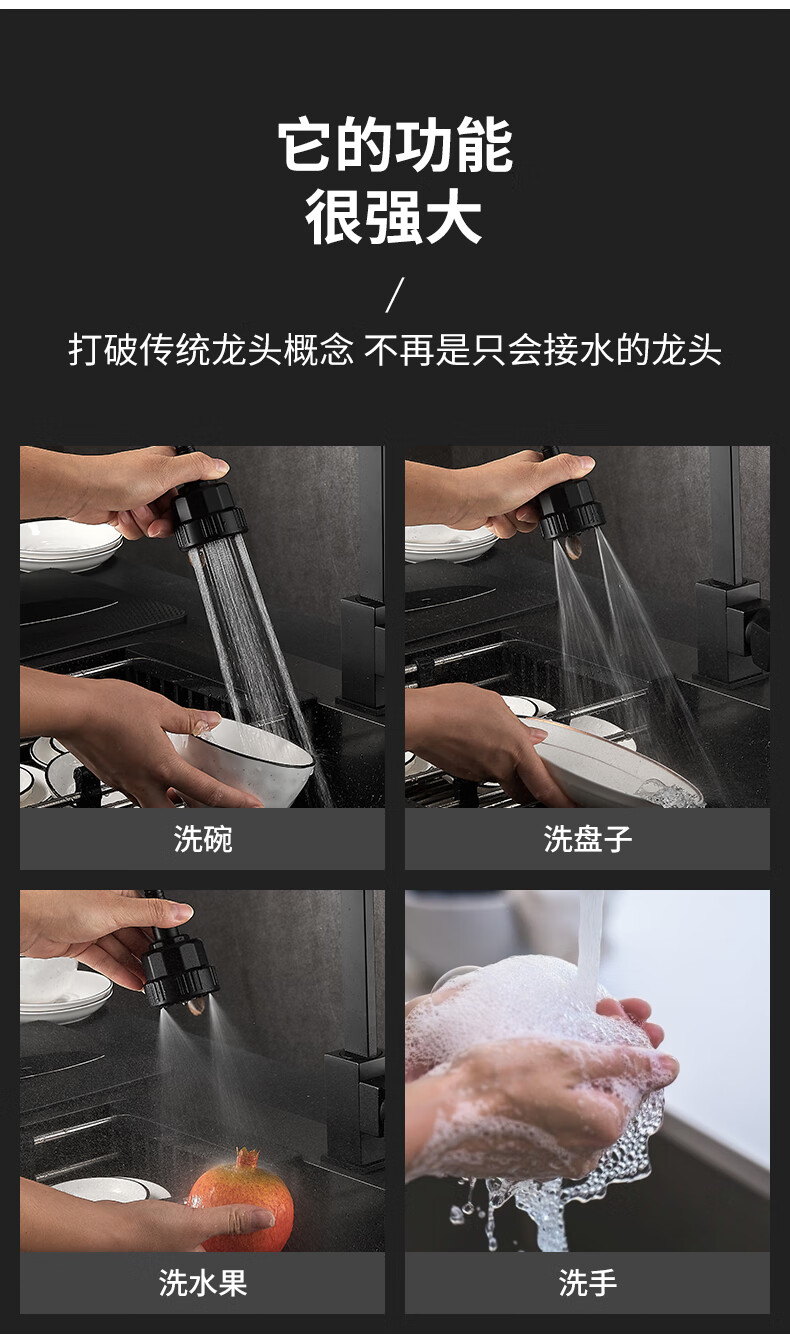 它的功能
很强大

/

打破传统龙头概念 不再是只会接水的龙头

洗碗

洗盘子

洗水果

洗手