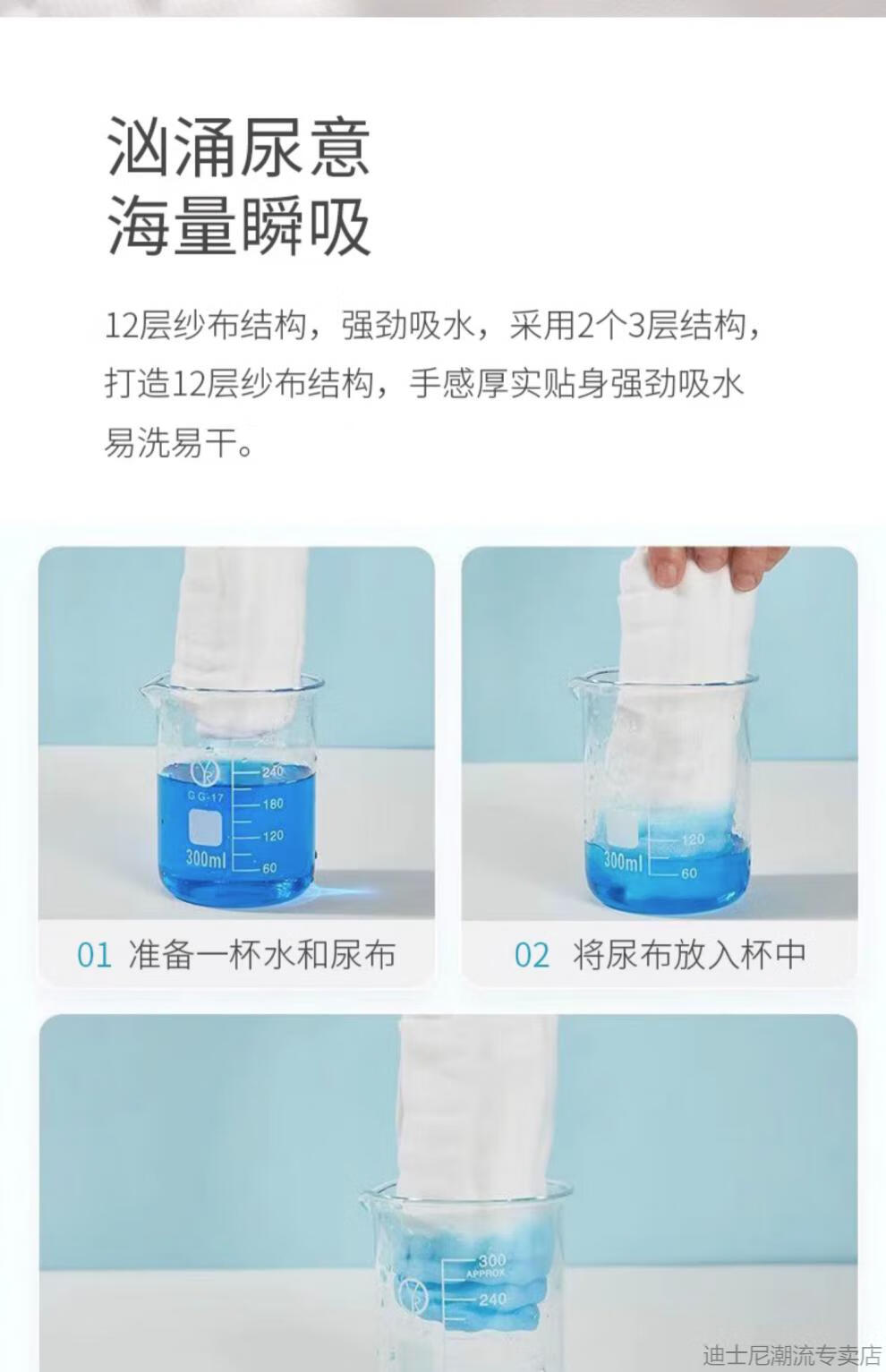 汹涌尿意
海量瞬吸

12层纱布结构，强劲吸水，采用2个3层结构，打造12层纱布结构，手感厚实贴身强劲吸水易洗易干。

GG-17
240
180
120
60
300ml

01 准备一杯水和尿布

120
60
300ml

02 将尿布放入杯中

300
APPROX
240

迪士尼潮流专卖店