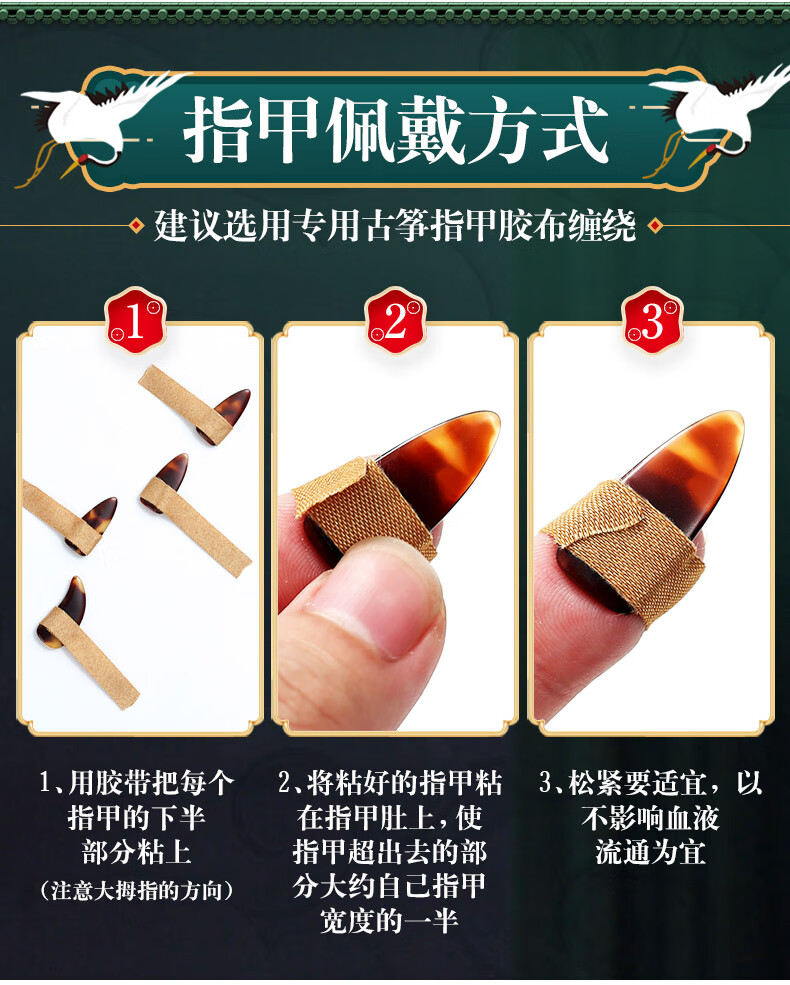 指甲佩戴方式

建议选用专用古筝指甲胶布缠绕

1

2

3

1、用胶带把每个指甲的下半部分粘上
（注意大拇指的方向）

2、将粘好的指甲粘在指甲肚上，使指甲超出去的部分大约自己指甲宽度的一半

3、松紧要适宜，以不影响血液流通为宜