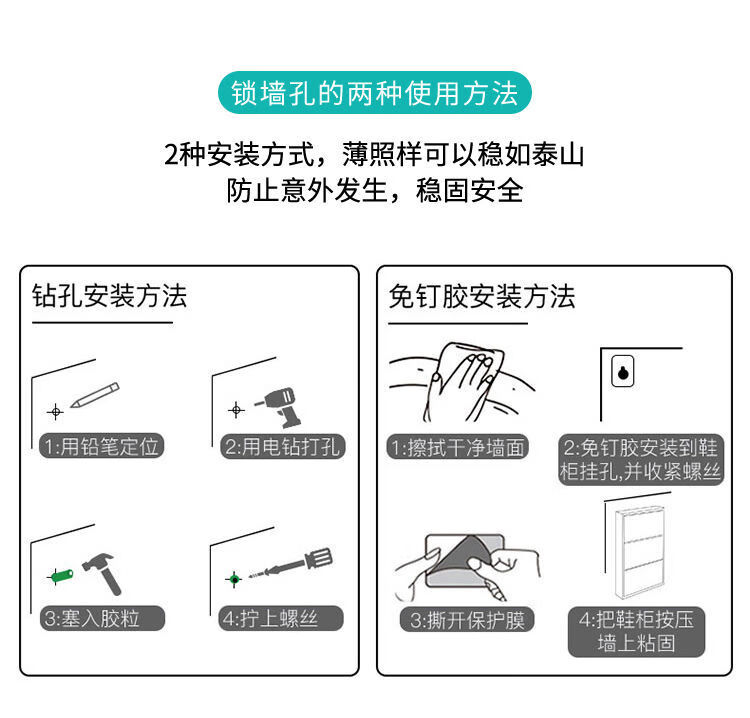 锁墙孔的两种使用方法

2种安装方式，薄照样可以稳如泰山
防止意外发生，稳固安全

钻孔安装方法

1:用铅笔定位

2:用电钻打孔

3:塞入胶粒

4:拧上螺丝

免钉胶安装方法

1:擦拭干净墙面

2:免钉胶安装到鞋柜挂孔,并收紧螺丝

3:撕开保护膜

4:把鞋柜按压墙上粘固