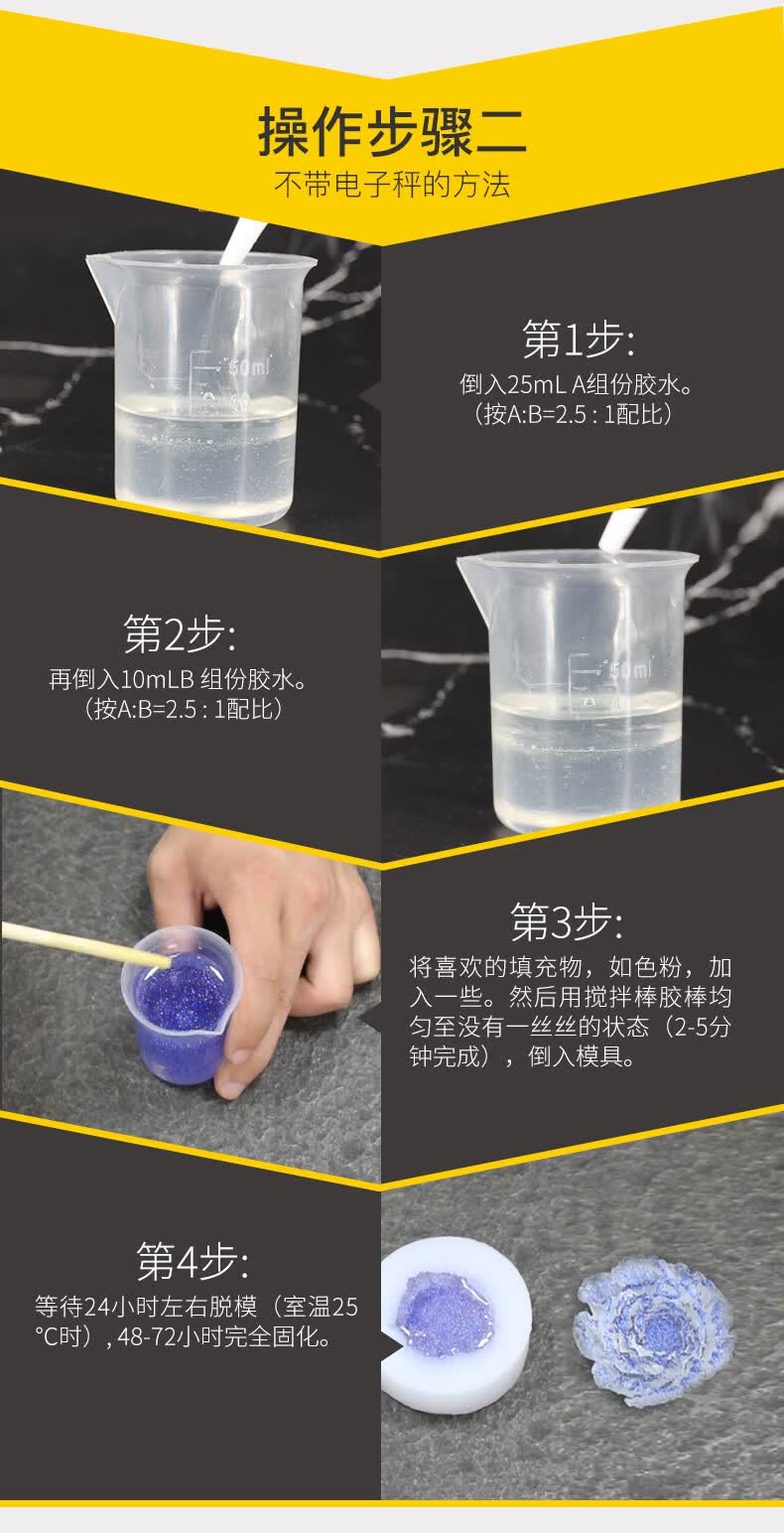 操作步骤二
不带电子秤的方法

50ml

第1步:
倒入25mL A组份胶水。
（按A:B=2.5 : 1配比）

第2步:
再倒入10mLB 组份胶水。
（按A:B=2.5 : 1配比）

50ml

第3步:
将喜欢的填充物，如色粉，加入一些。然后用搅拌棒胶棒均匀至没有一丝丝的状态（2-5分钟完成），倒入模具。

第4步:
等待24小时左右脱模（室温25℃时）, 48-72小时完全固化。