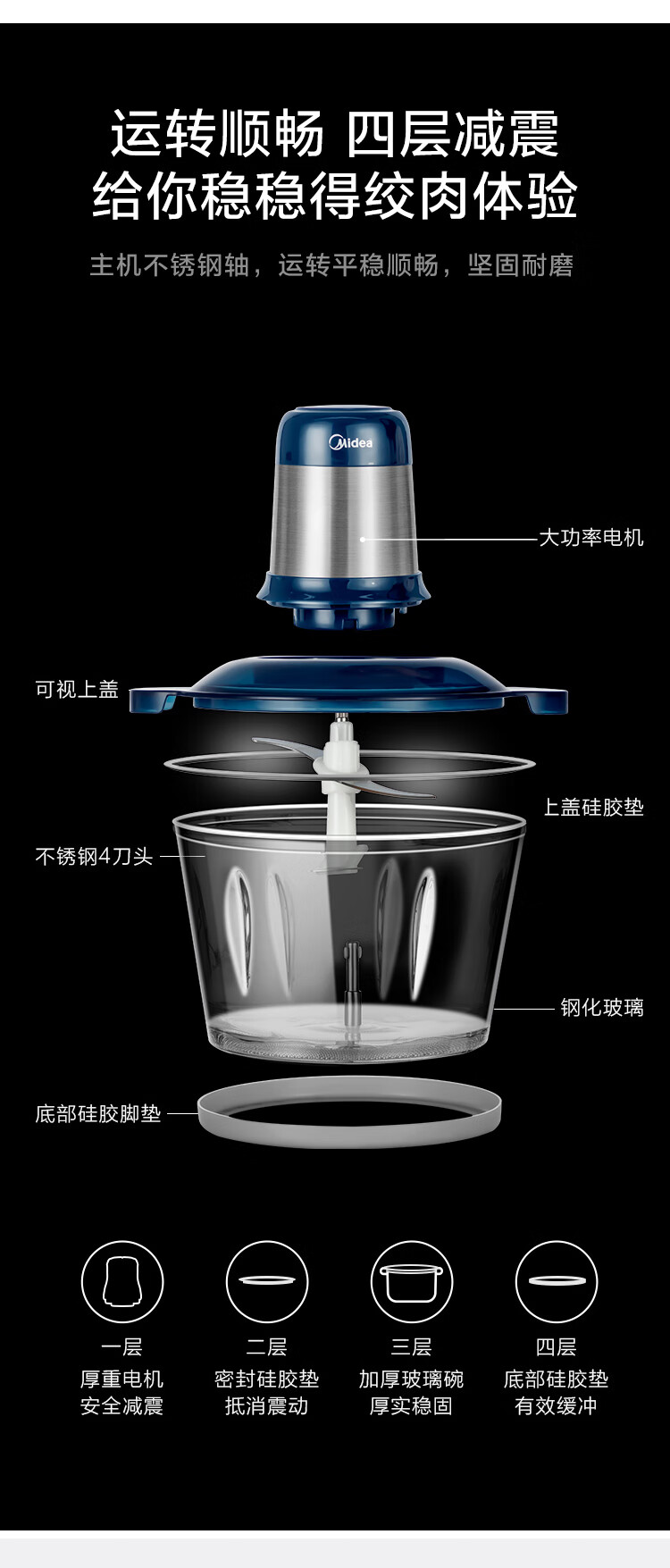 运转顺畅 四层减震
给你稳稳得绞肉体验

主机不锈钢轴，运转平稳顺畅，坚固耐磨

Midea

大功率电机

可视上盖

上盖硅胶垫

不锈钢4刀头

钢化玻璃

底部硅胶脚垫

一层
厚重电机
安全减震

二层
密封硅胶垫
抵消震动

三层
加厚玻璃碗
厚实稳固

四层
底部硅胶垫
有效缓冲