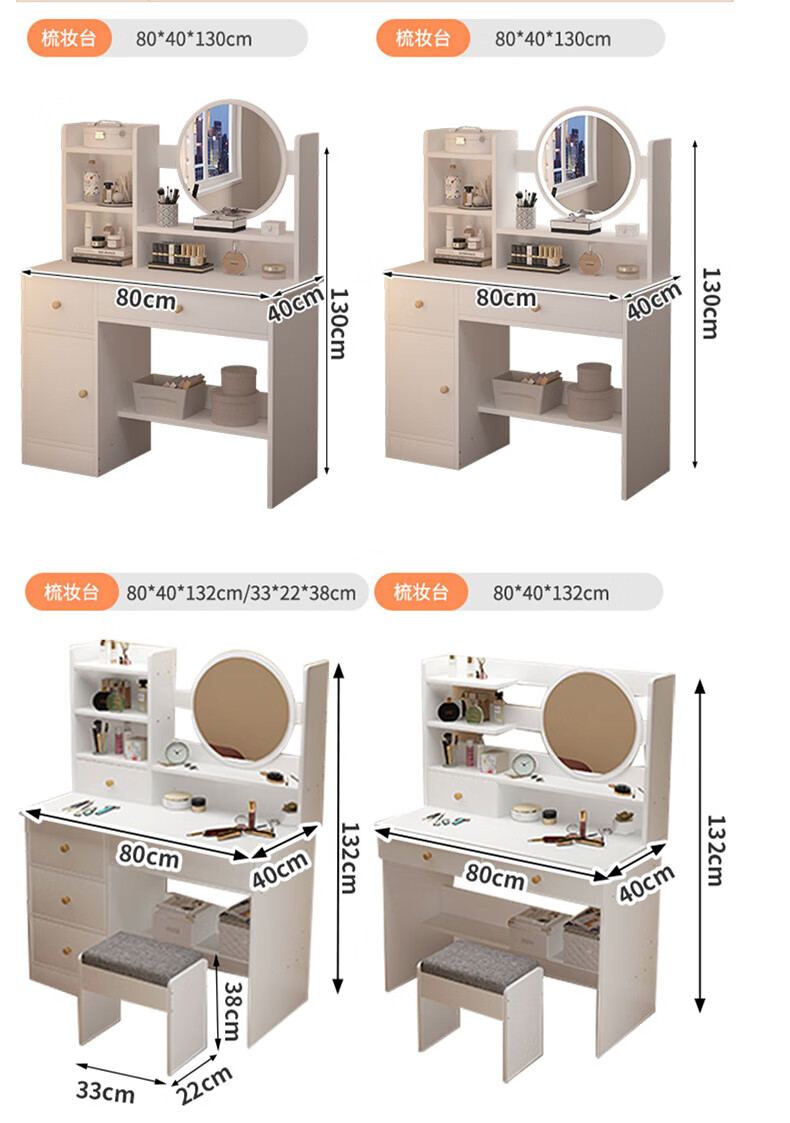 梳妆台 80*40*130cm

80cm
40cm
130cm

梳妆台 80*40*130cm

80cm
40cm
130cm

梳妆台 80*40*132cm/33*22*38cm

80cm
40cm
132cm
38cm
33cm
22cm

梳妆台 80*40*132cm

80cm
40cm
132cm