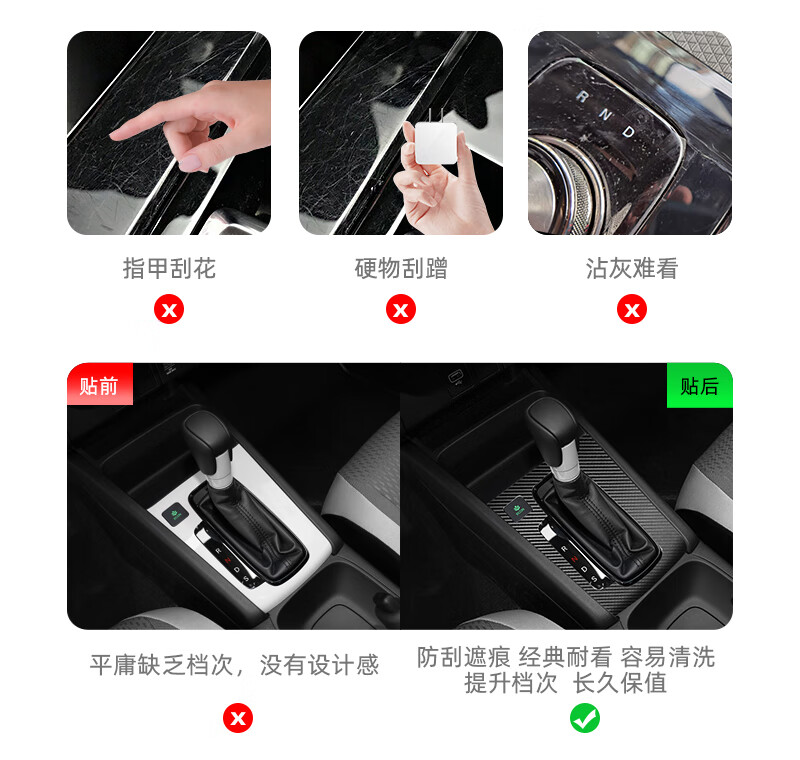 R
N
D

指甲刮花

硬物刮蹭

沾灰难看

贴前

贴后

平庸缺乏档次，没有设计感

防刮遮痕 经典耐看 容易清洗
提升档次 长久保值