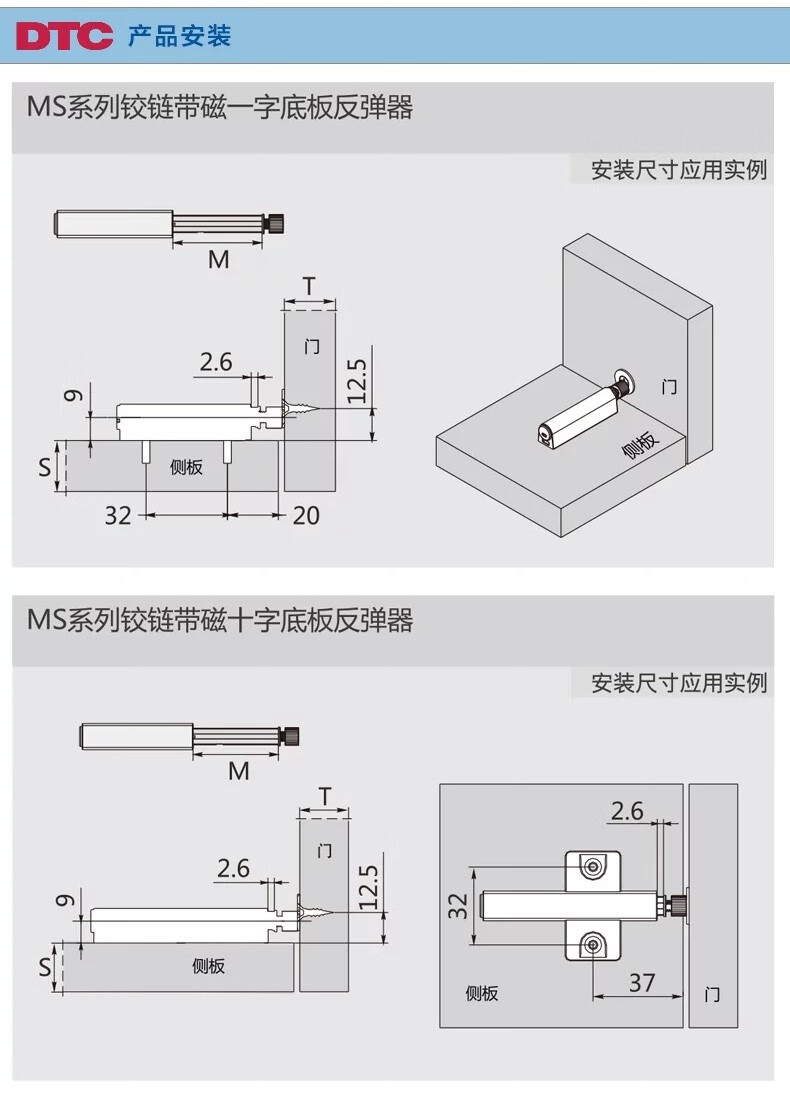 DTC 产品安装

MS系列铰链带磁一字底板反弹器

安装尺寸应用实例

M

T

门

2.6

12.5

9

S

侧板

32

20

门

侧板

MS系列铰链带磁十字底板反弹器

安装尺寸应用实例

M

T

门

2.6

12.5

9

S

侧板

2.6

32

37

侧板

门