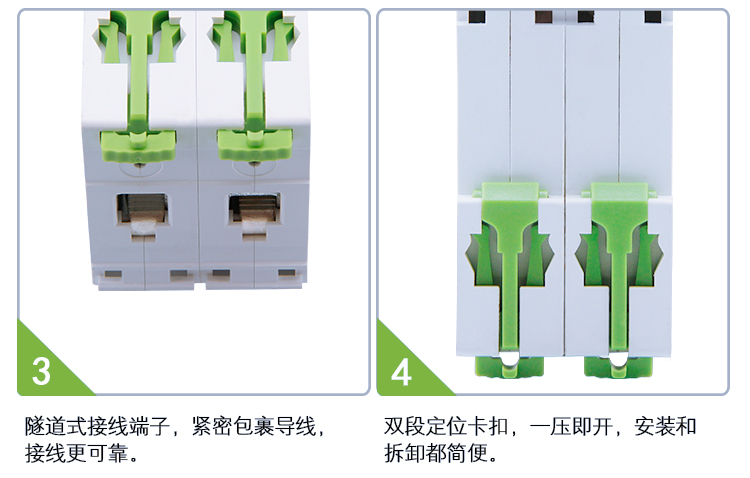 3

隧道式接线端子，紧密包裹导线，接线更可靠。

4

双段定位卡扣，一压即开，安装和拆卸都简便。