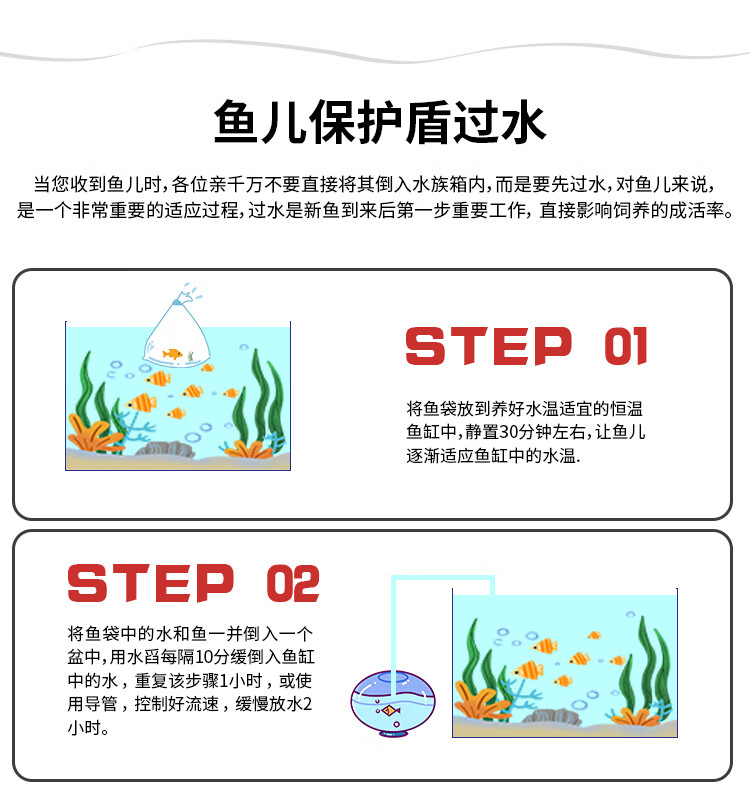 鱼儿保护盾过水

当您收到鱼儿时，各位亲千万不要直接将其倒入水族箱内，而是要先过水，对鱼儿来说，是一个非常重要的适应过程，过水是新鱼到来后第一步重要工作，直接影响饲养的成活率。

STEP 01

将鱼袋放到养好水温适宜的恒温鱼缸中，静置30分钟左右，让鱼儿逐渐适应鱼缸中的水温.

STEP 02

将鱼袋中的水和鱼一并倒入一个盆中，用水舀每隔10分缓倒入鱼缸中的水，重复该步骤1小时，或使用导管，控制好流速，缓慢放水2小时。