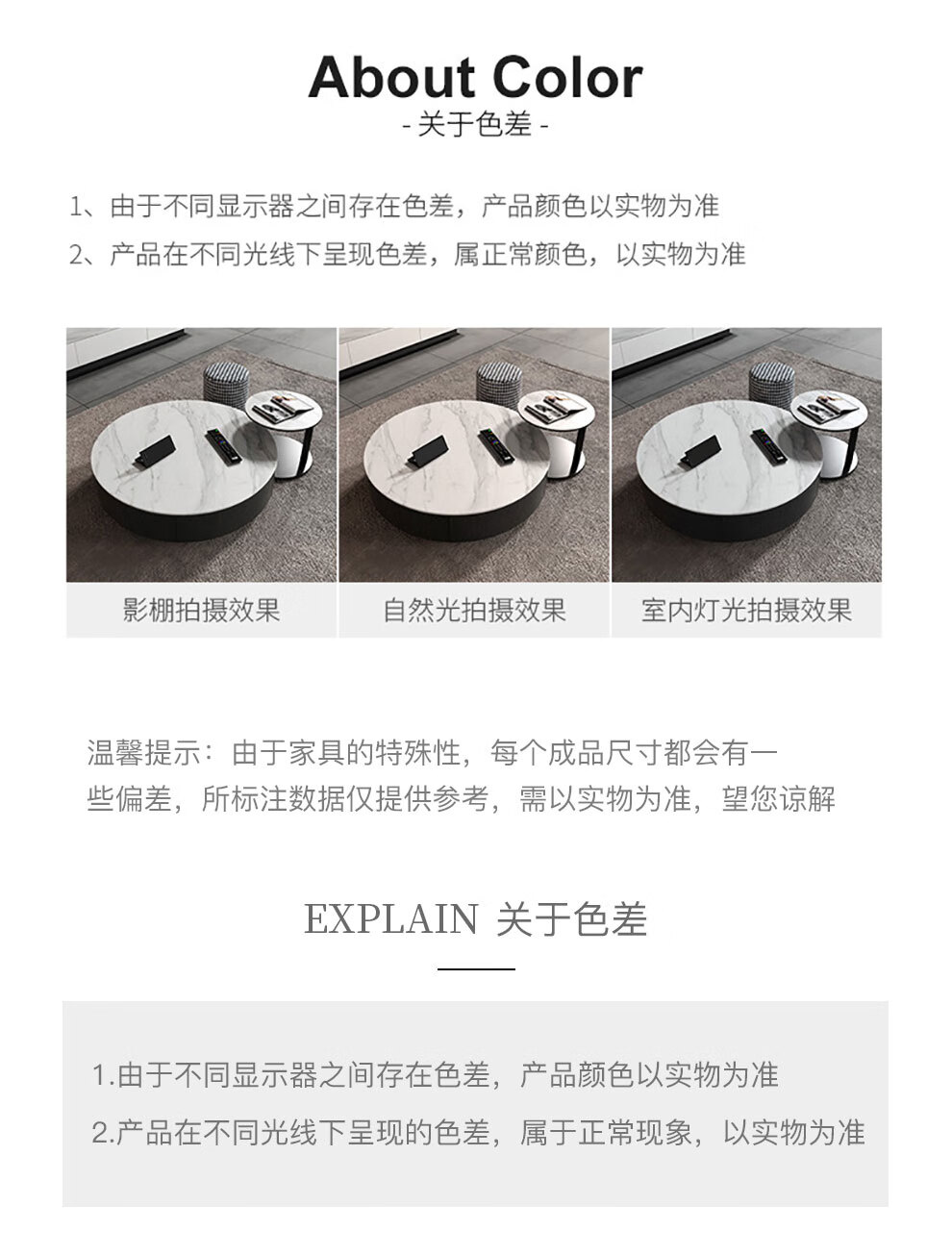 About Color
- 关于色差 -

1、由于不同显示器之间存在色差，产品颜色以实物为准
2、产品在不同光线下呈现色差，属正常颜色，以实物为准

影棚拍摄效果

自然光拍摄效果

室内灯光拍摄效果

温馨提示：由于家具的特殊性，每个成品尺寸都会有一些偏差，所标注数据仅提供参考，需以实物为准，望您谅解

EXPLAIN 关于色差

1.由于不同显示器之间存在色差，产品颜色以实物为准
2.产品在不同光线下呈现的色差，属于正常现象，以实物为准