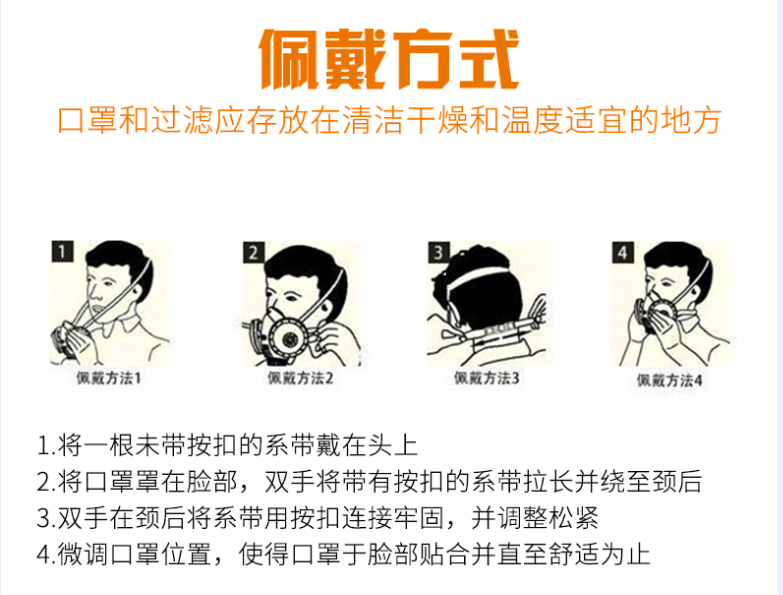 佩戴方式
口罩和过滤应存放在清洁干燥和温度适宜的地方

1
佩戴方法1

2
佩戴方法2

3
佩戴方法3

4
佩戴方法4

1.将一根未带按扣的系带戴在头上
2.将口罩罩在脸部，双手将带有按扣的系带拉长并绕至颈后
3.双手在颈后将系带用按扣连接牢固，并调整松紧
4.微调口罩位置，使得口罩于脸部贴合并直至舒适为止