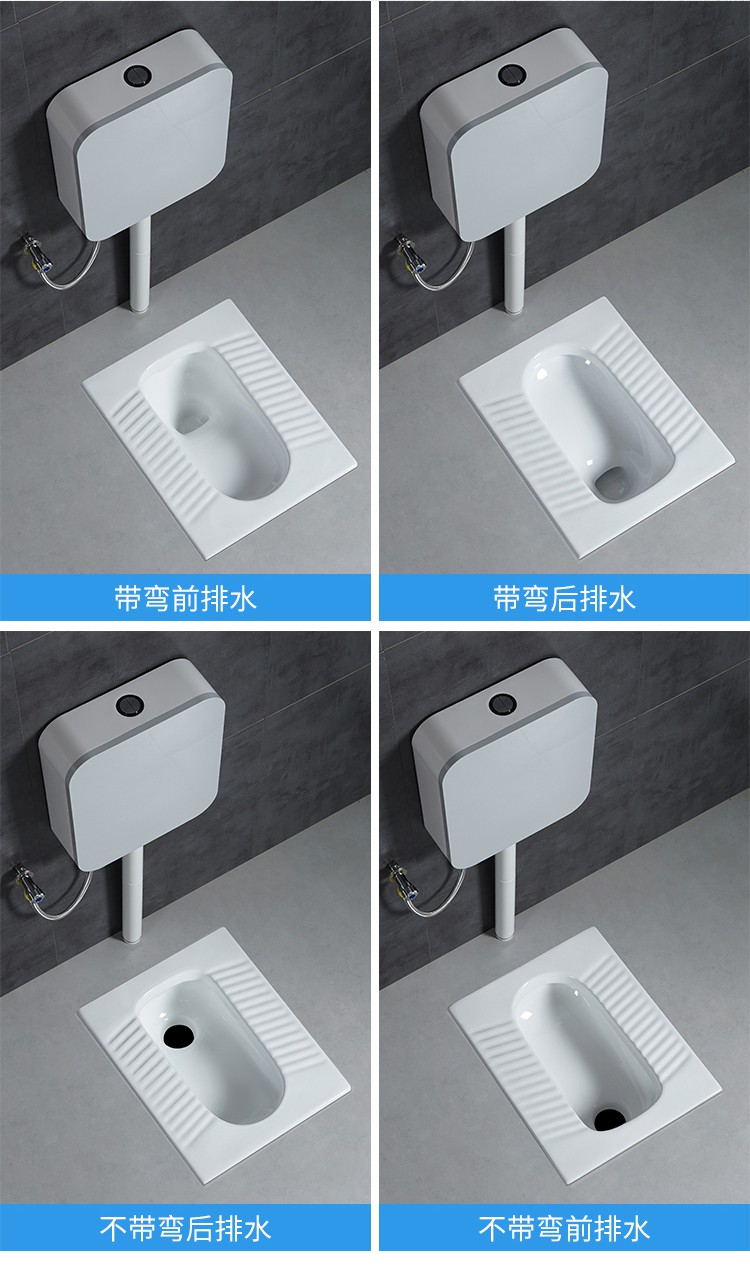 带弯前排水

带弯后排水

不带弯后排水

不带弯前排水