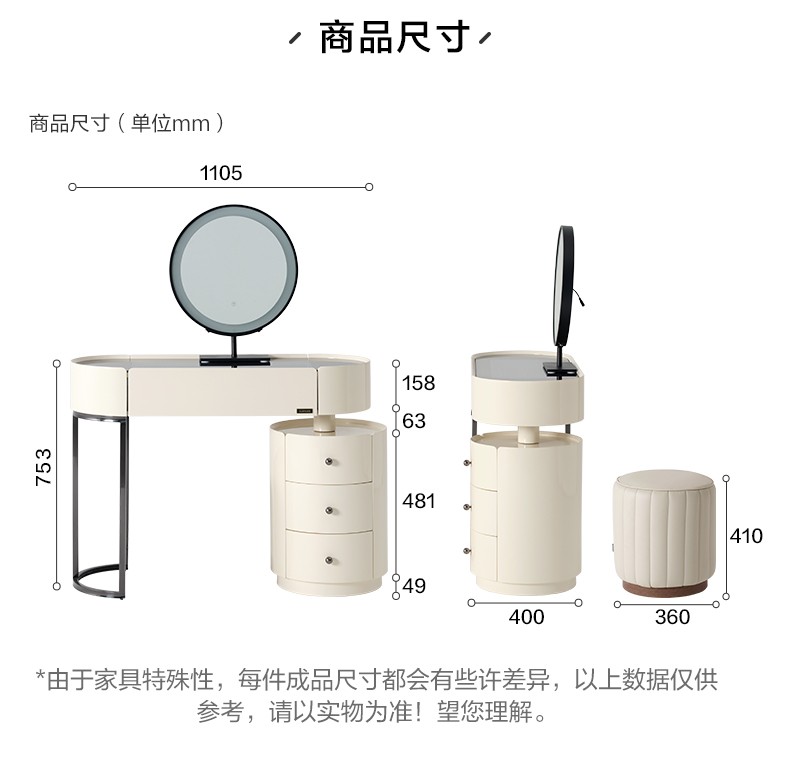 商品尺寸

商品尺寸（单位mm）

1105

753

158

63

481

49

400

410

360

*由于家具特殊性，每件成品尺寸都会有些许差异，以上数据仅供参考，请以实物为准！望您理解。