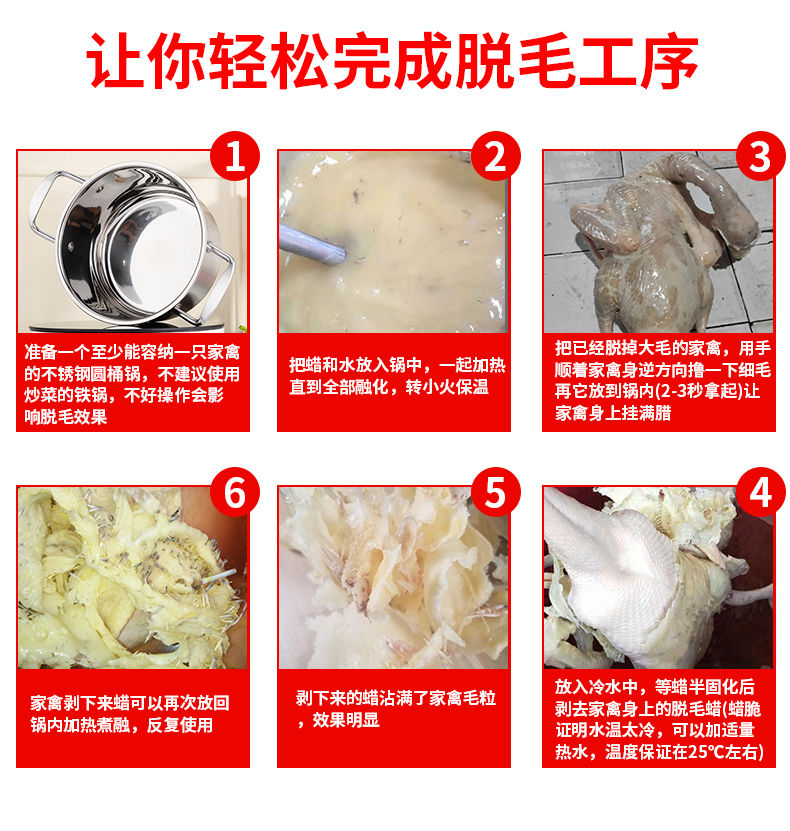 让你轻松完成脱毛工序

1
准备一个至少能容纳一只家禽的不锈钢圆桶锅，不建议使用炒菜的铁锅，不好操作会影响脱毛效果

2
把蜡和水放入锅中，一起加热直到全部融化，转小火保温

3
把已经脱掉大毛的家禽，用手顺着家禽身逆方向撸一下细毛再它放到锅内(2-3秒拿起)让家禽身上挂满腊

6
家禽剥下来蜡可以再次放回锅内加热煮融，反复使用

5
剥下来的蜡沾满了家禽毛粒，效果明显

4
放入冷水中，等蜡半固化后剥去家禽身上的脱毛蜡(蜡脆证明水温太冷，可以加适量热水，温度保证在25℃左右)