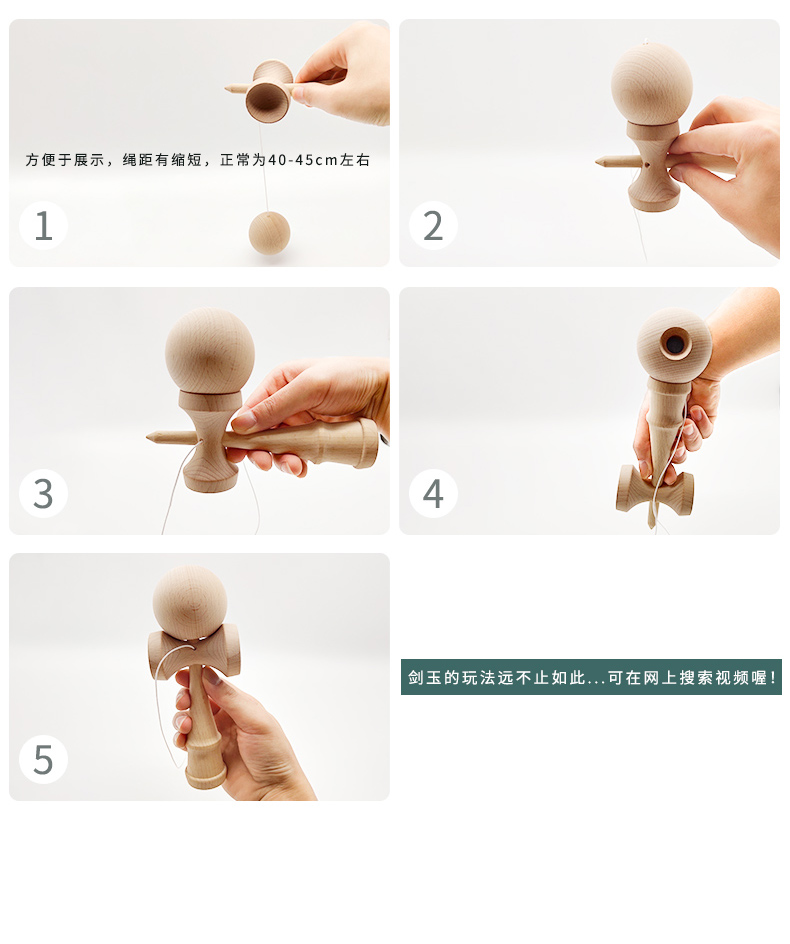 方便于展示，绳距有缩短，正常为40-45cm左右

1

2

3

4

5

剑玉的玩法远不止如此...可在网上搜索视频喔!