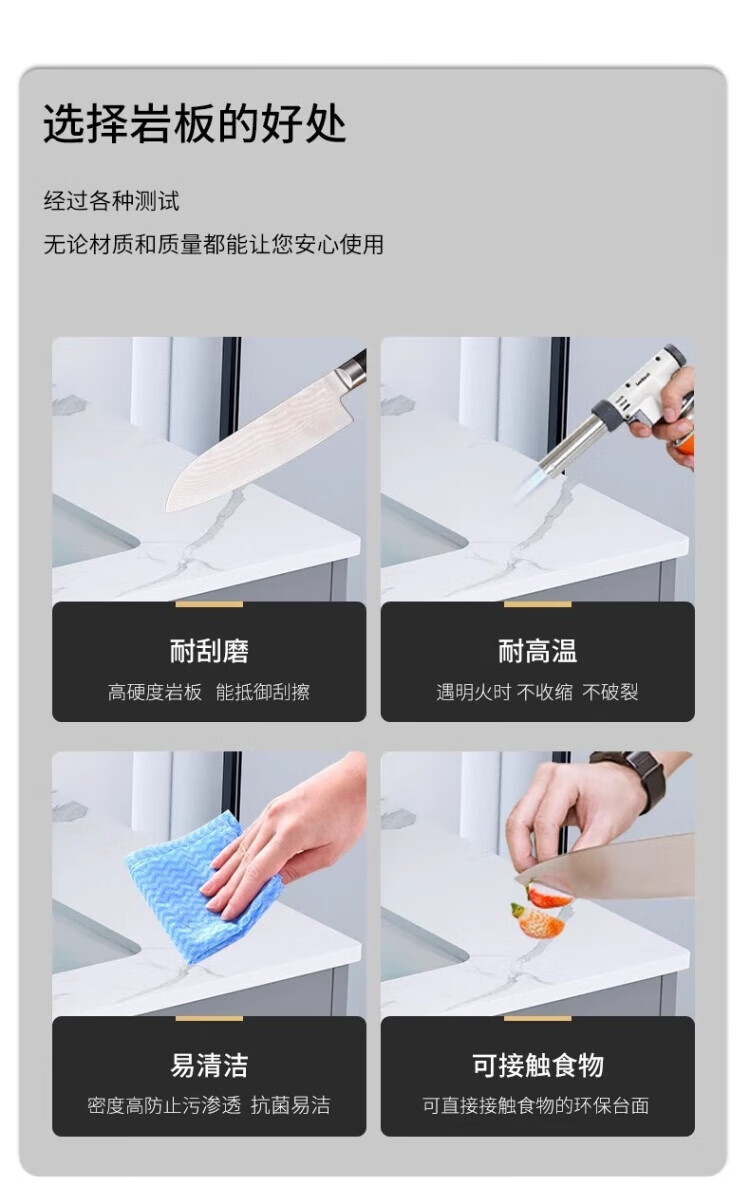 选择岩板的好处

经过各种测试

无论材质和质量都能让您安心使用

耐刮磨

高硬度岩板 能抵御刮擦

耐高温

遇明火时 不收缩 不破裂

易清洁

密度高防止污渗透 抗菌易洁

可接触食物

可直接接触食物的环保台面