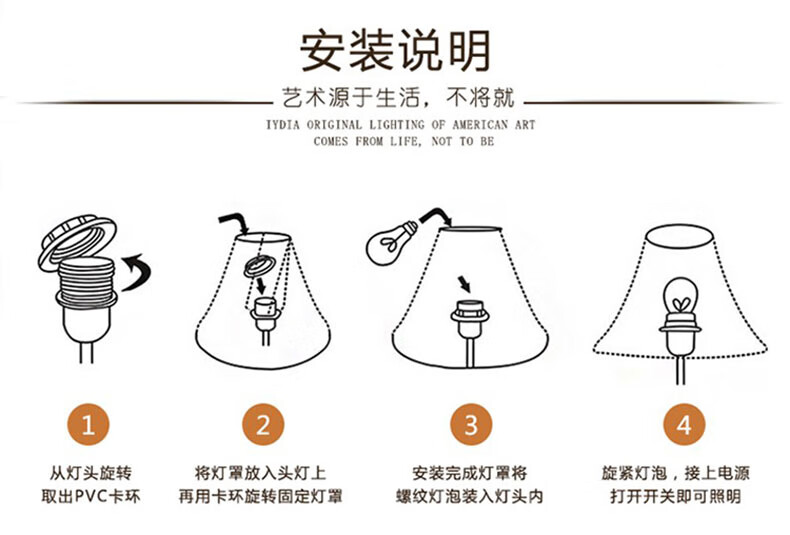 安装说明

艺术源于生活，不将就

IYDIA ORIGINAL LIGHTING OF AMERICAN ART
COMES FROM LIFE, NOT TO BE

1

从灯头旋转
取出PVC卡环

2

将灯罩放入头灯上
再用卡环旋转固定灯罩

3

安装完成灯罩将
螺纹灯泡装入灯头内

4

旋紧灯泡，接上电源
打开开关即可照明