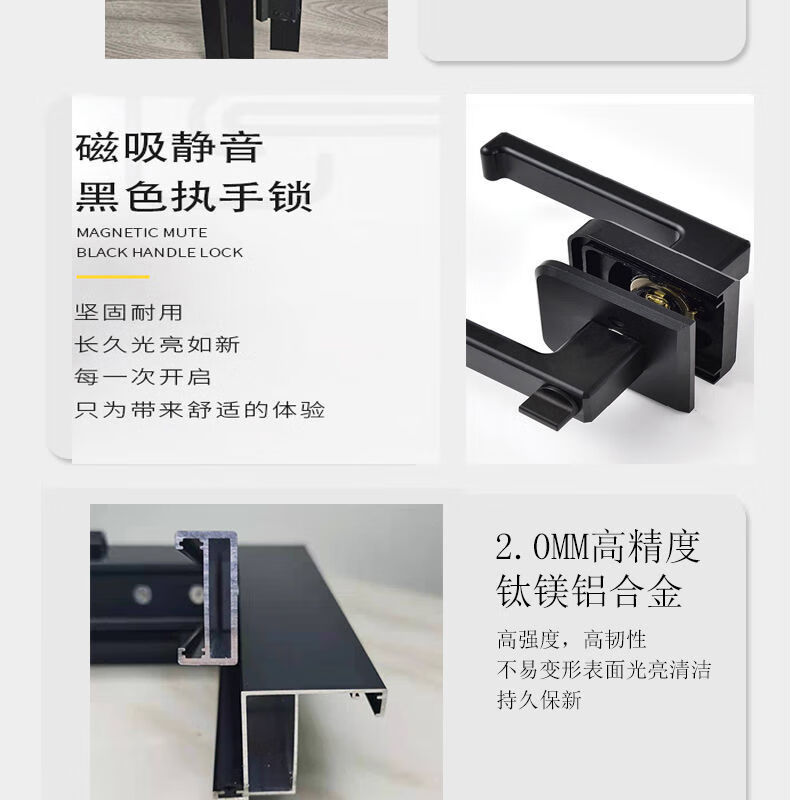 磁吸静音
黑色执手锁

MAGNETIC MUTE
BLACK HANDLE LOCK

坚固耐用
长久光亮如新
每一次开启
只为带来舒适的体验

2.0MM高精度
钛镁铝合金

高强度，高韧性
不易变形表面光亮清洁
持久保新