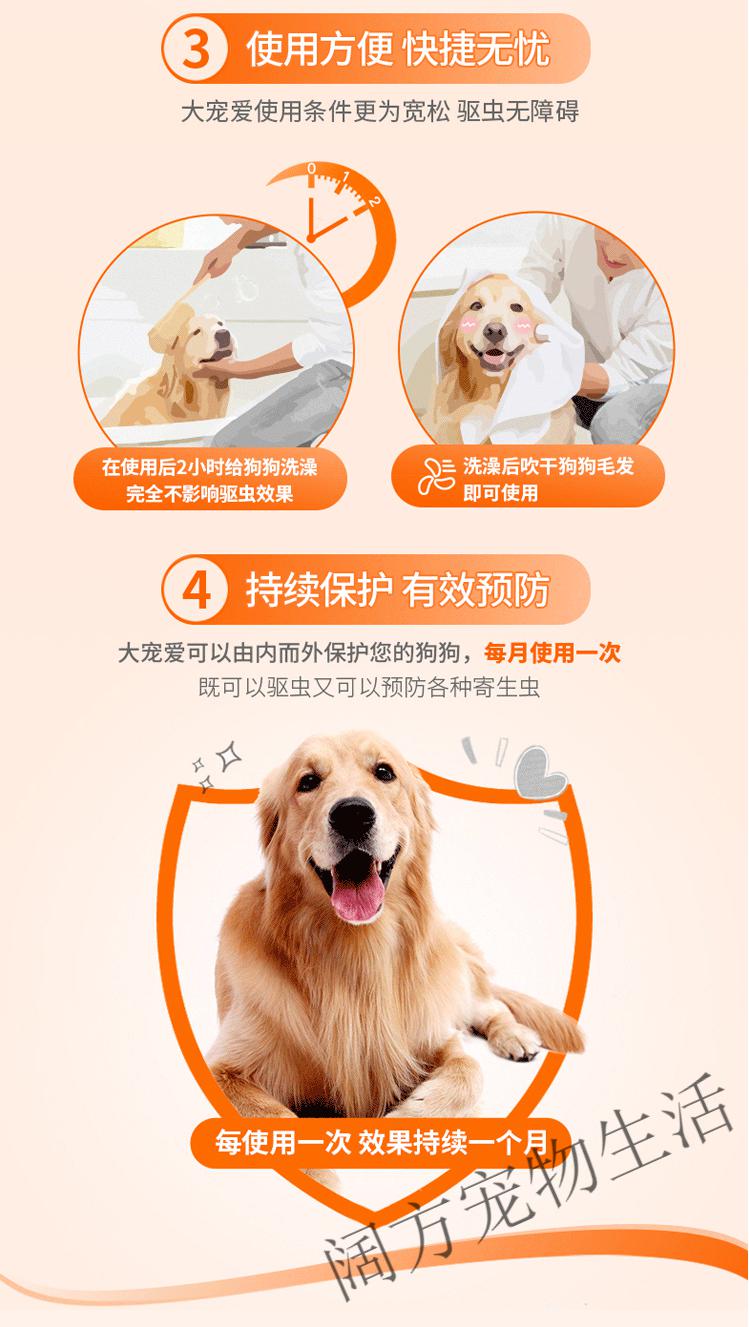 3 使用方便 快捷无忧

大宠爱使用条件更为宽松 驱虫无障碍

0 1 2

在使用后2小时给狗狗洗澡
完全不影响驱虫效果

洗澡后吹干狗狗毛发
即可使用

4 持续保护 有效预防

大宠爱可以由内而外保护您的狗狗，每月使用一次
既可以驱虫又可以预防各种寄生虫

每使用一次 效果持续一个月

阔方宠物生活