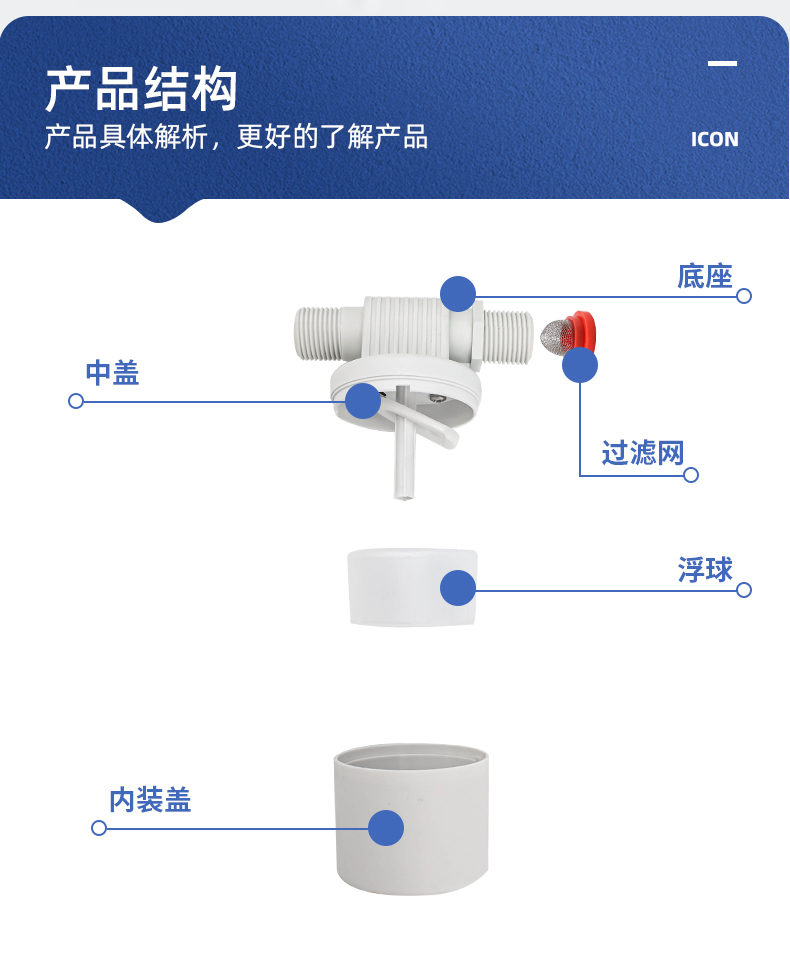 产品结构
产品具体解析，更好的了解产品

ICON

底座

中盖

过滤网

浮球

内装盖