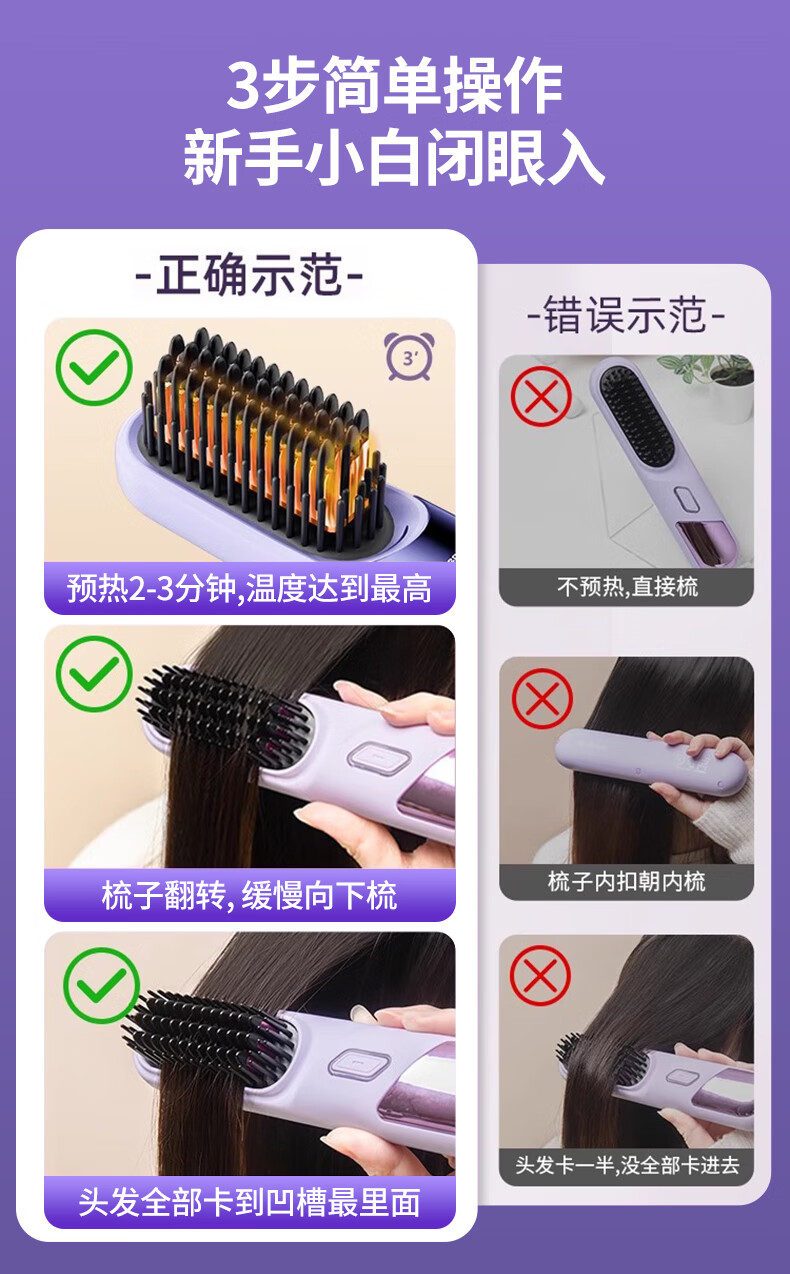 3步简单操作
新手小白闭眼入

-正确示范-

3'

预热2-3分钟,温度达到最高

梳子翻转, 缓慢向下梳

头发全部卡到凹槽最里面

-错误示范-

不预热,直接梳

梳子内扣朝内梳

头发卡一半,没全部卡进去