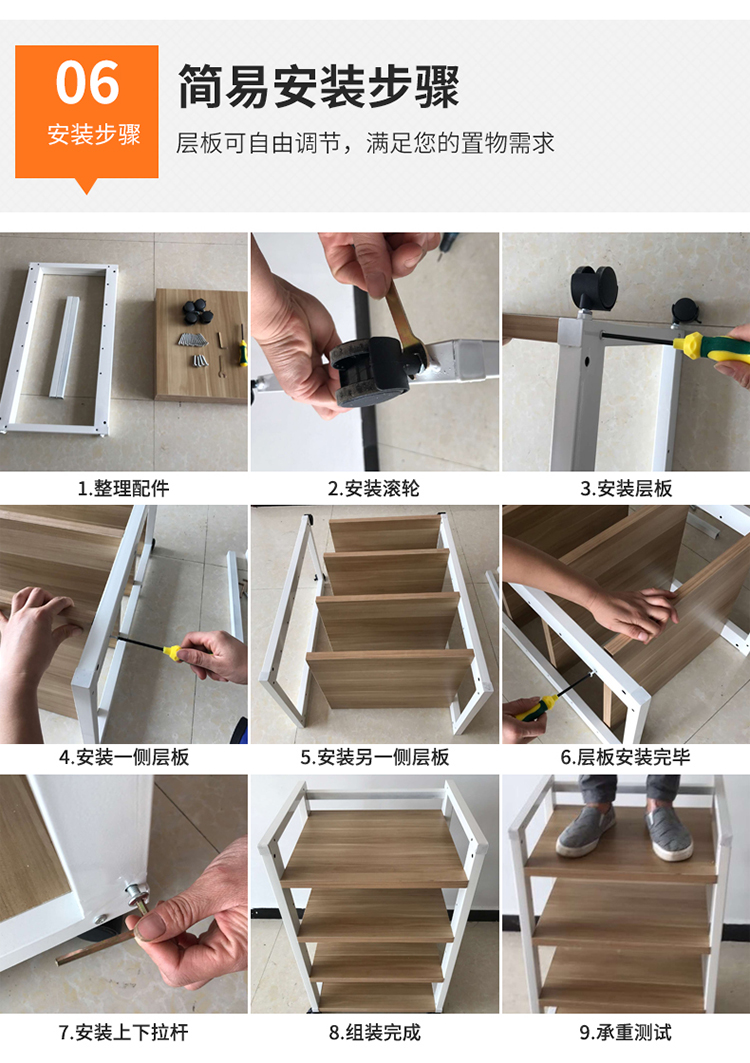 06
安装步骤

简易安装步骤
层板可自由调节，满足您的置物需求

1.整理配件
2.安装滚轮
3.安装层板
4.安装一侧层板
5.安装另一侧层板
6.层板安装完毕
7.安装上下拉杆
8.组装完成
9.承重测试