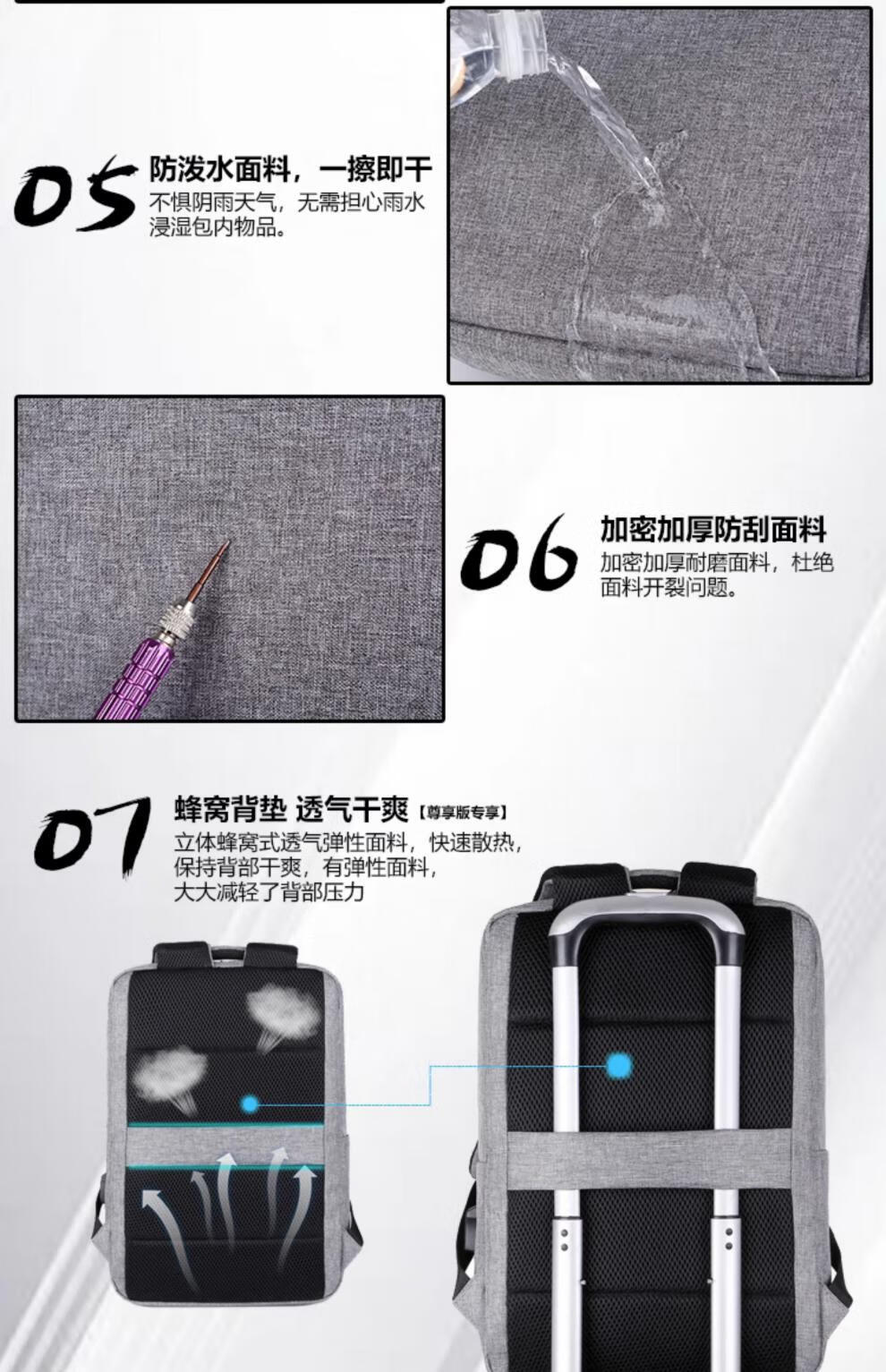 05 防泼水面料，一擦即干
不惧阴雨天气，无需担心雨水浸湿包内物品。

06 加密加厚防刮面料
加密加厚耐磨面料，杜绝面料开裂问题。

07 蜂窝背垫 透气干爽【尊享版专享】
立体蜂窝式透气弹性面料，快速散热，保持背部干爽，有弹性面料，大大减轻了背部压力