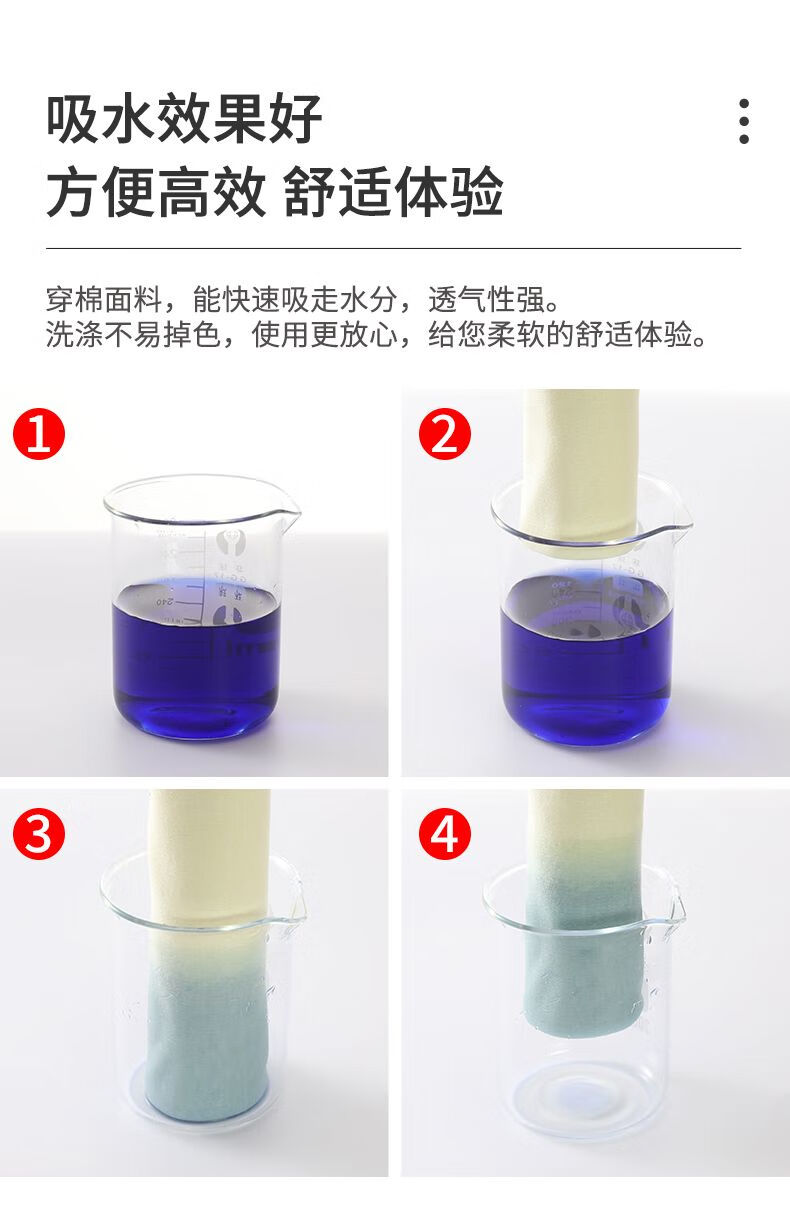 吸水效果好
方便高效 舒适体验

穿棉面料，能快速吸走水分，透气性强。
洗涤不易掉色，使用更放心，给您柔软的舒适体验。

1

240

2

3

4