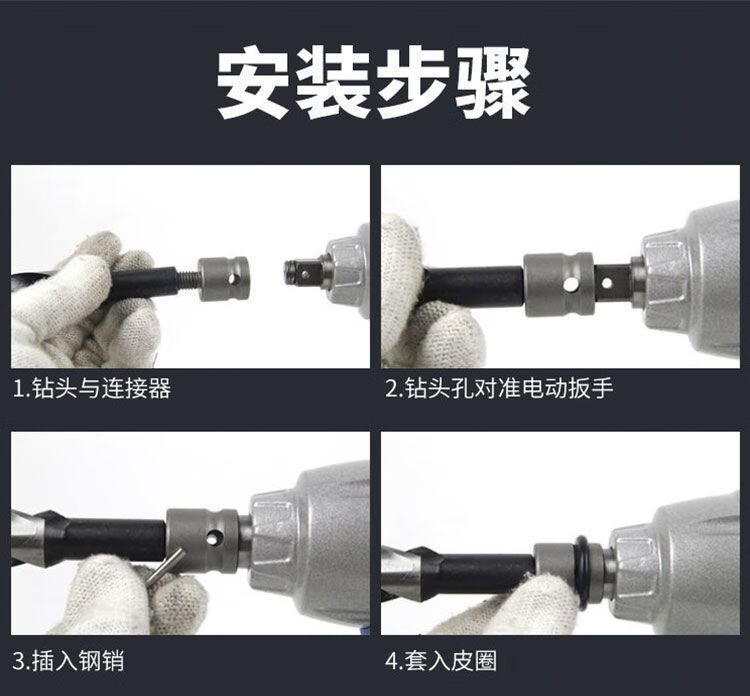 安装步骤

1.钻头与连接器

2.钻头孔对准电动扳手

3.插入钢销

4.套入皮圈