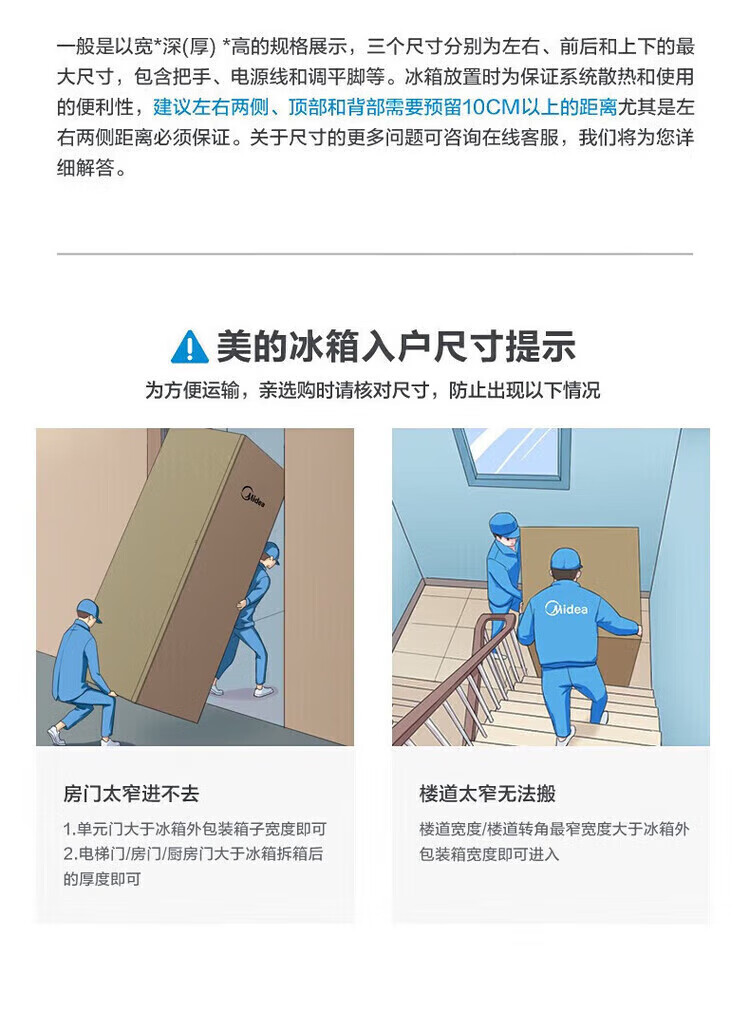 一般是以宽*深(厚) *高的规格展示，三个尺寸分别为左右、前后和上下的最大尺寸，包含把手、电源线和调平脚等。冰箱放置时为保证系统散热和使用的便利性，建议左右两侧、顶部和背部需要预留10CM以上的距离尤其是左右两侧距离必须保证。关于尺寸的更多问题可咨询在线客服，我们将为您详细解答。

美的冰箱入户尺寸提示

为方便运输，亲选购时请核对尺寸，防止出现以下情况

Midea

Midea

房门太窄进不去

1.单元门大于冰箱外包装箱子宽度即可
2.电梯门/房门/厨房门大于冰箱拆箱后的厚度即可

楼道太窄无法搬

楼道宽度/楼道转角最窄宽度大于冰箱外包装箱宽度即可进入