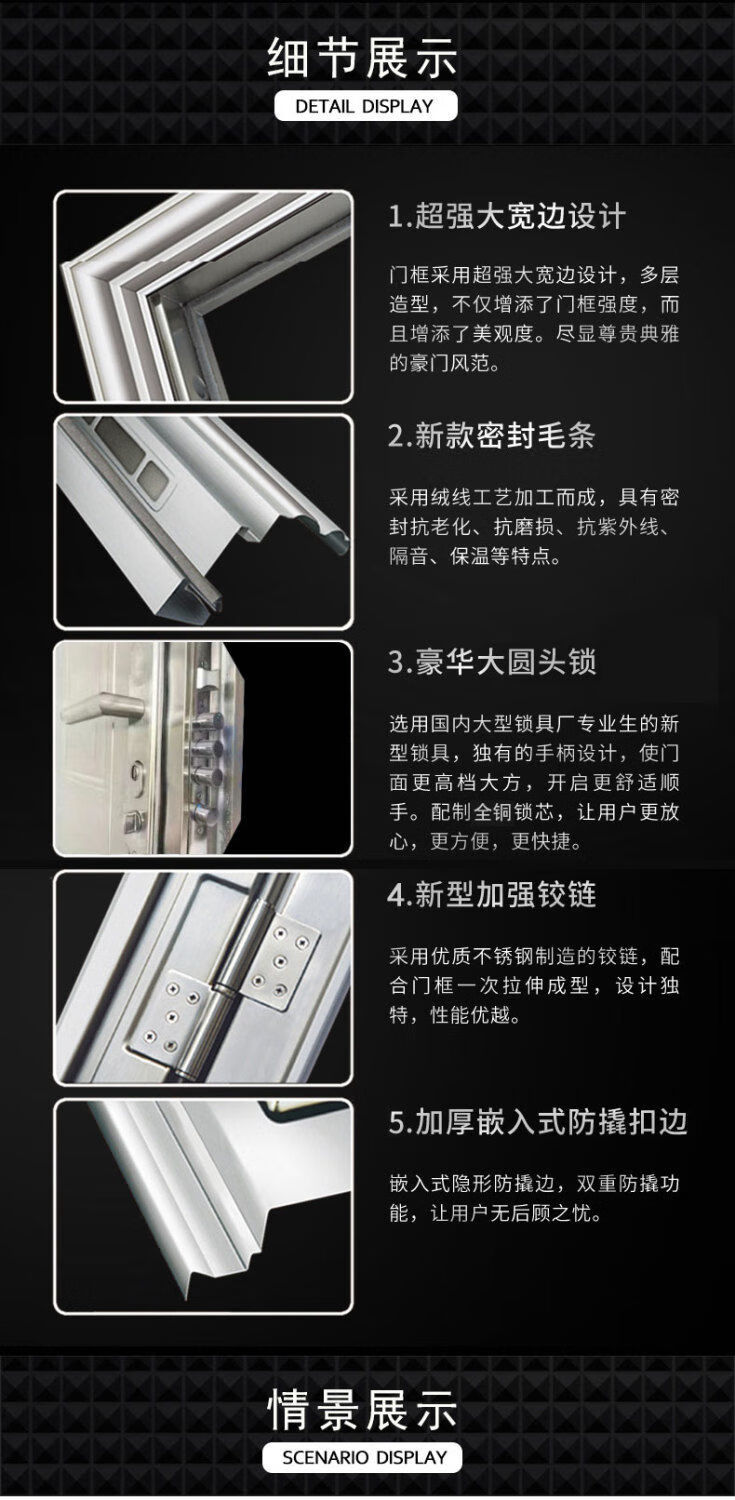 细节展示

DETAIL DISPLAY

1.超强大宽边设计

门框采用超强大宽边设计，多层造型，不仅增添了门框强度，而且增添了美观度。尽显尊贵典雅的豪门风范。

2.新款密封毛条

采用绒线工艺加工而成，具有密封抗老化、抗磨损、抗紫外线、隔音、保温等特点。

3.豪华大圆头锁

选用国内大型锁具厂专业生的新型锁具，独有的手柄设计，使门面更高档大方，开启更舒适顺手。配制全铜锁芯，让用户更放心，更方便，更快捷。

4.新型加强铰链

采用优质不锈钢制造的铰链，配合门框一次拉伸成型，设计独特，性能优越。

5.加厚嵌入式防撬扣边

嵌入式隐形防撬边，双重防撬功能，让用户无后顾之忧。

情景展示

SCENARIO DISPLAY