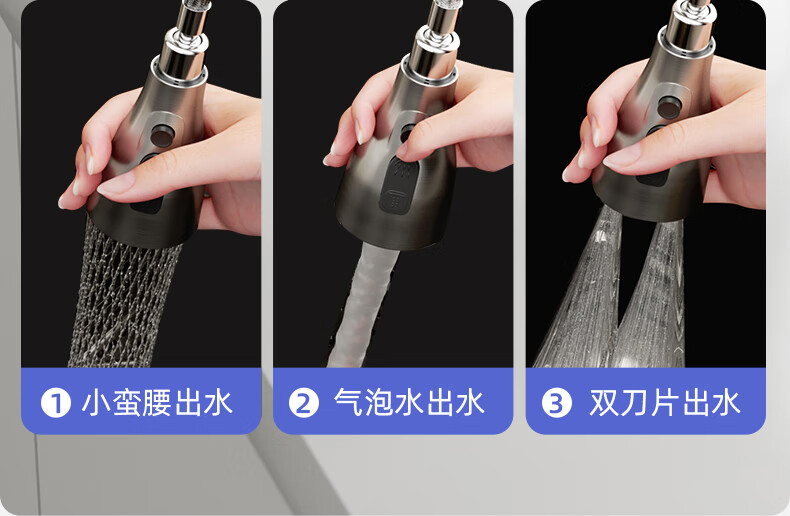 ❶ 小蛮腰出水

❷ 气泡水出水

❸ 双刀片出水